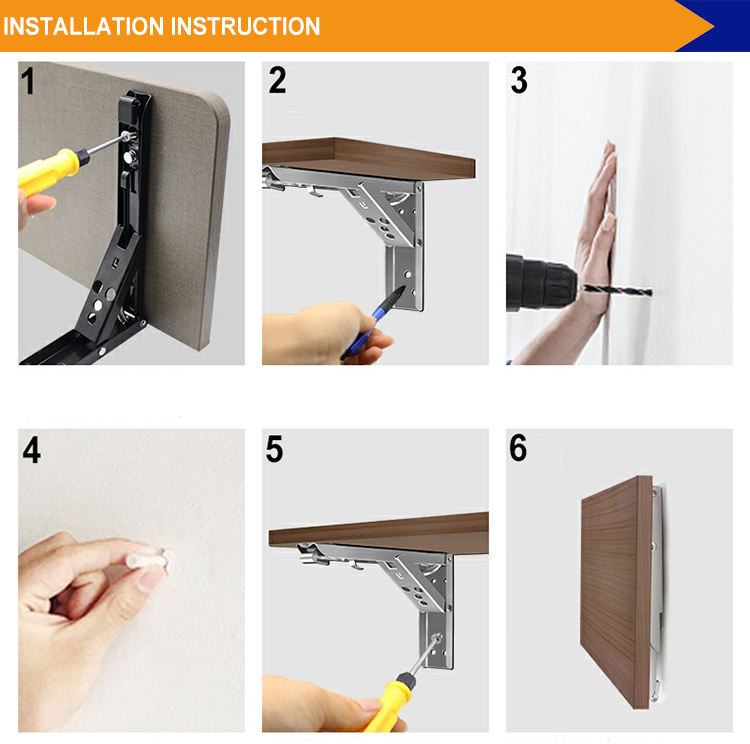 INSTALLATION INSTRUCTION

1

2

3

4

5

6