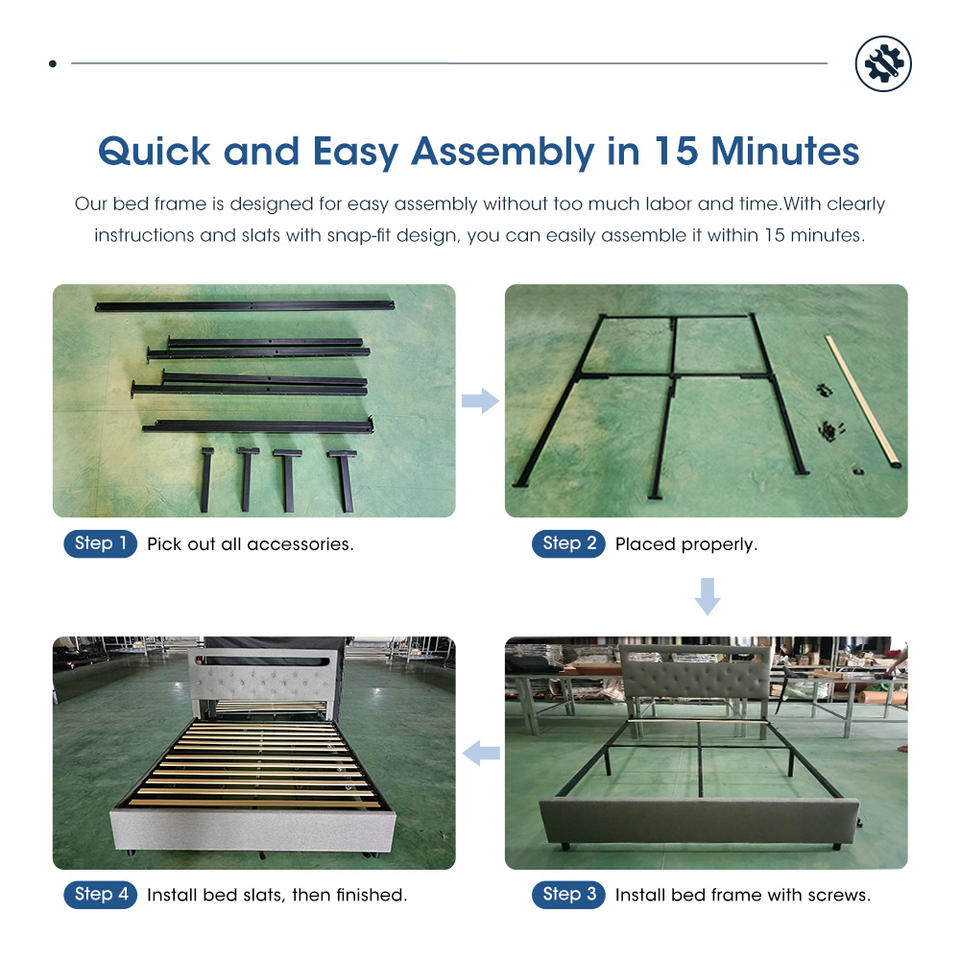 Quick and Easy Assembly in 15 Minutes

Our bed frame is designed for easy assembly without too much labor and time.With clearly instructions and slats with snap-fit design, you can easily assemble it within 15 minutes.

Step 1 Pick out all accessories.

Step 2 Placed properly.

Step 3 Install bed frame with screws.

Step 4 Install bed slats, then finished.