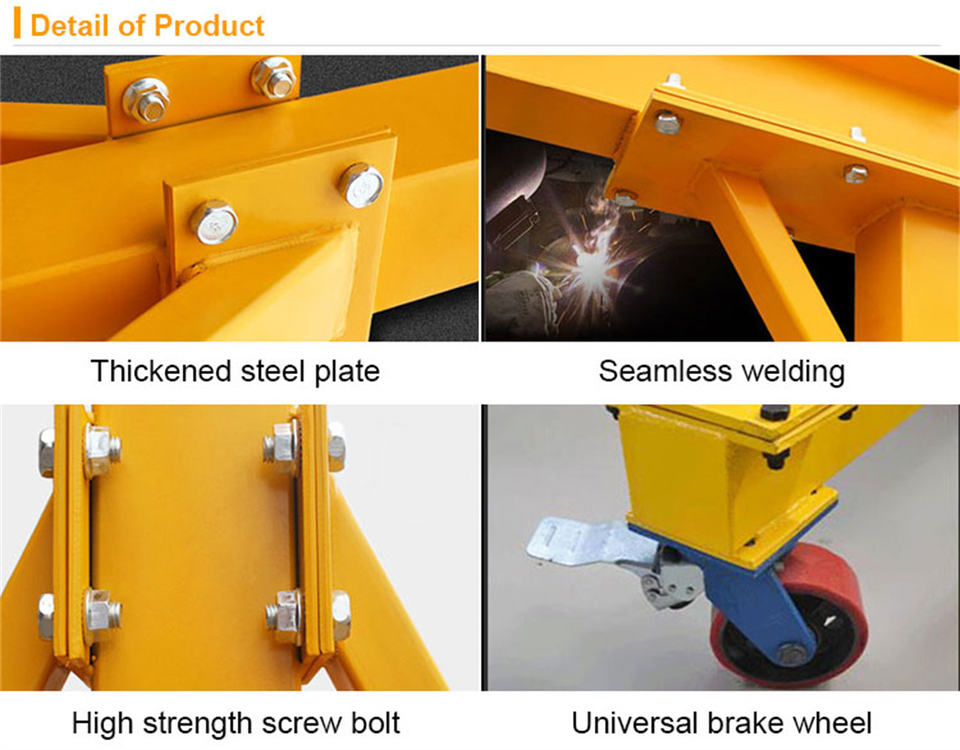 Detail of Product

Thickened steel plate

Seamless welding

High strength screw bolt

Universal brake wheel