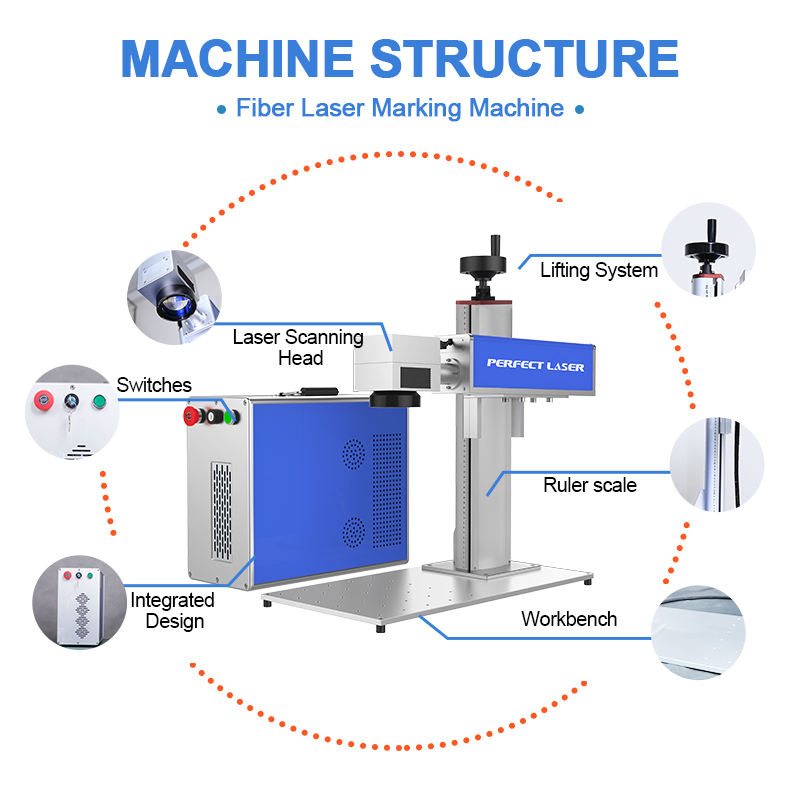 MACHINE STRUCTURE

• Fiber Laser Marking Machine •

Lifting System

Laser Scanning Head

PERFECT LASER

Switches

Ruler scale

Integrated Design

Workbench