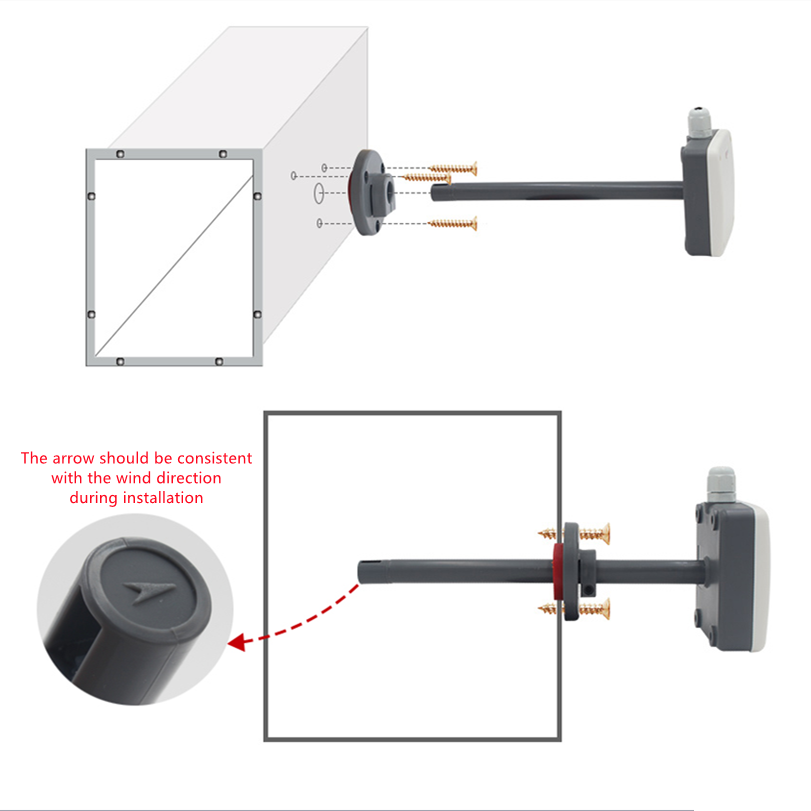 The arrow should be consistent with the wind direction during installation