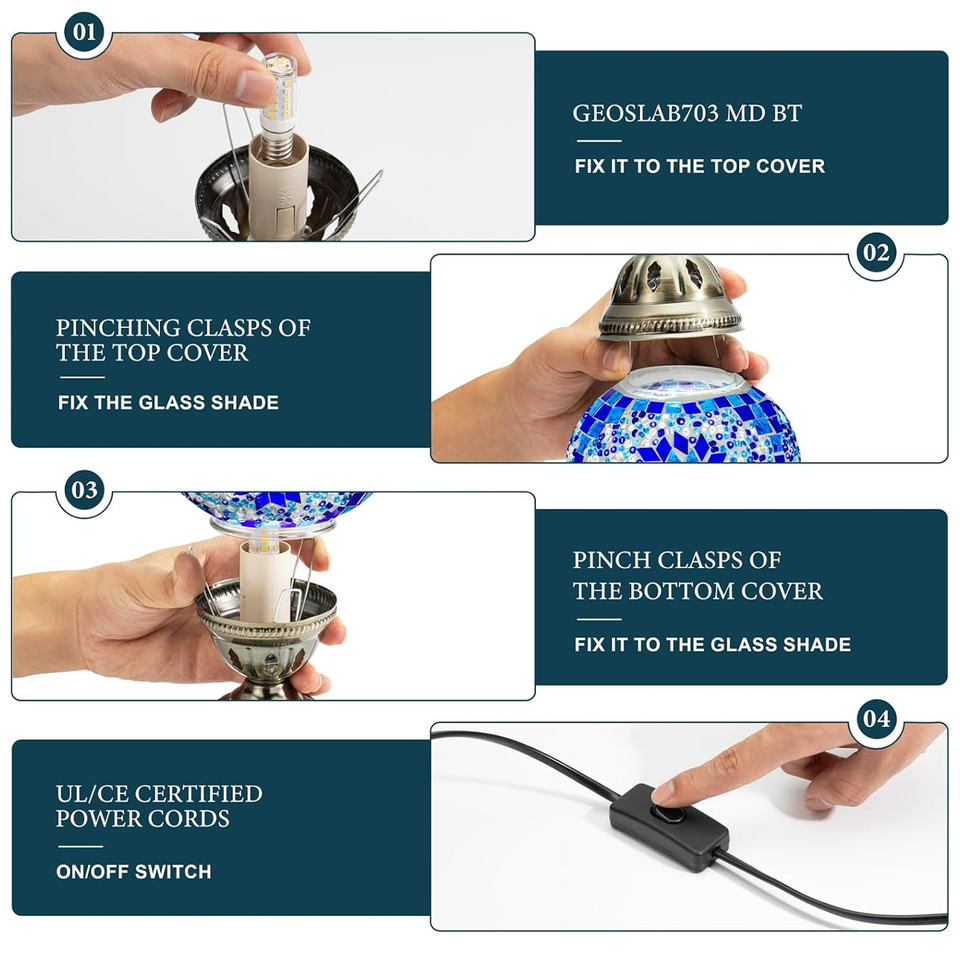 01

GEOSLAB703 MD BT

FIX IT TO THE TOP COVER

02

PINCHING CLASPS OF THE TOP COVER

FIX THE GLASS SHADE

03

PINCH CLASPS OF THE BOTTOM COVER

FIX IT TO THE GLASS SHADE

04

UL/CE CERTIFIED POWER CORDS

ON/OFF SWITCH