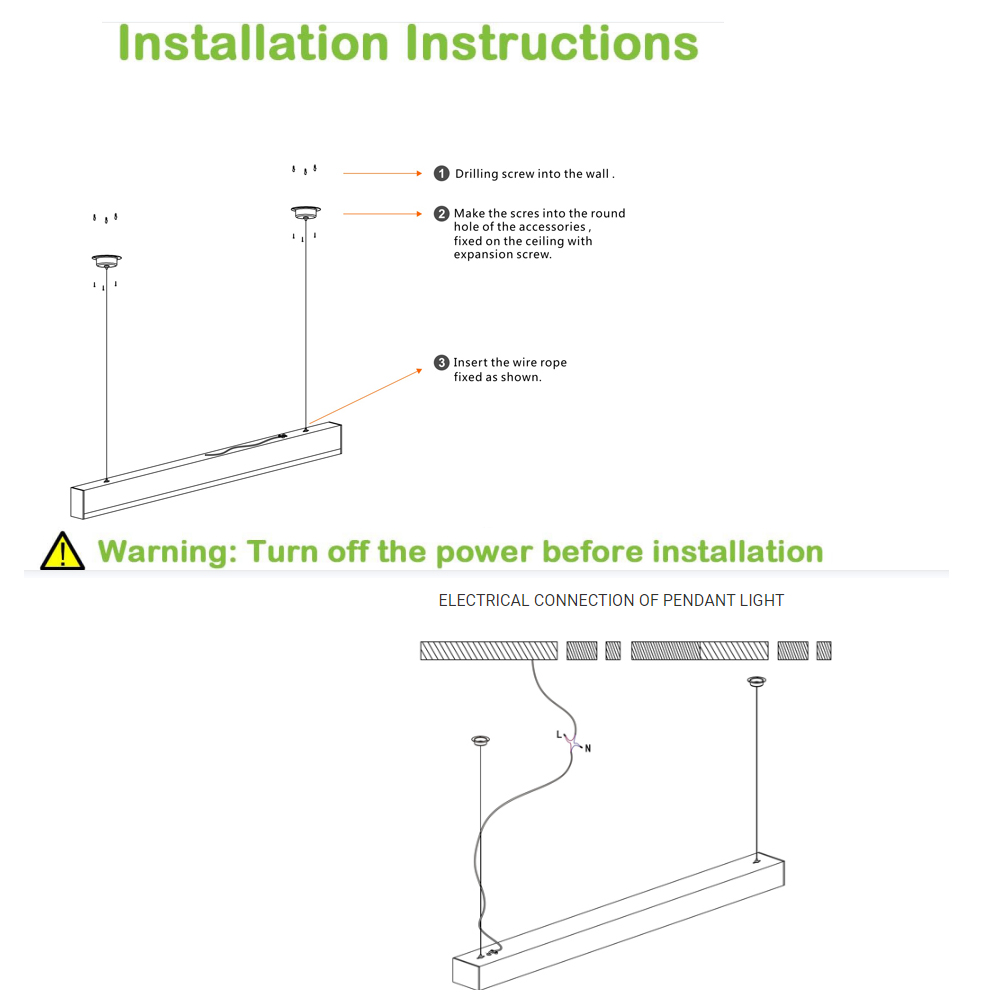 Installation Instructions

1 Drilling screw into the wall .

2 Make the scres into the round hole of the accessories , fixed on the ceiling with expansion screw.

3 Insert the wire rope fixed as shown.

Warning: Turn off the power before installation

ELECTRICAL CONNECTION OF PENDANT LIGHT

L

N