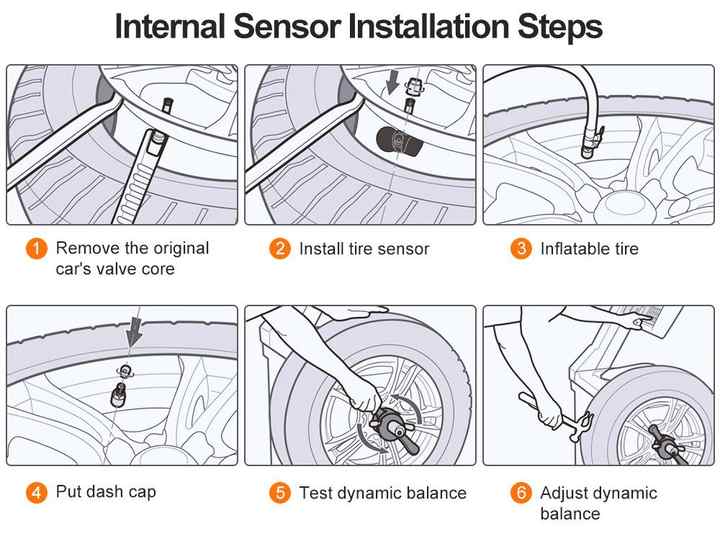 Internal Sensor Installation Steps

1 Remove the original car's valve core

2 Install tire sensor

3 Inflatable tire

4 Put dash cap

5 Test dynamic balance

6 Adjust dynamic balance