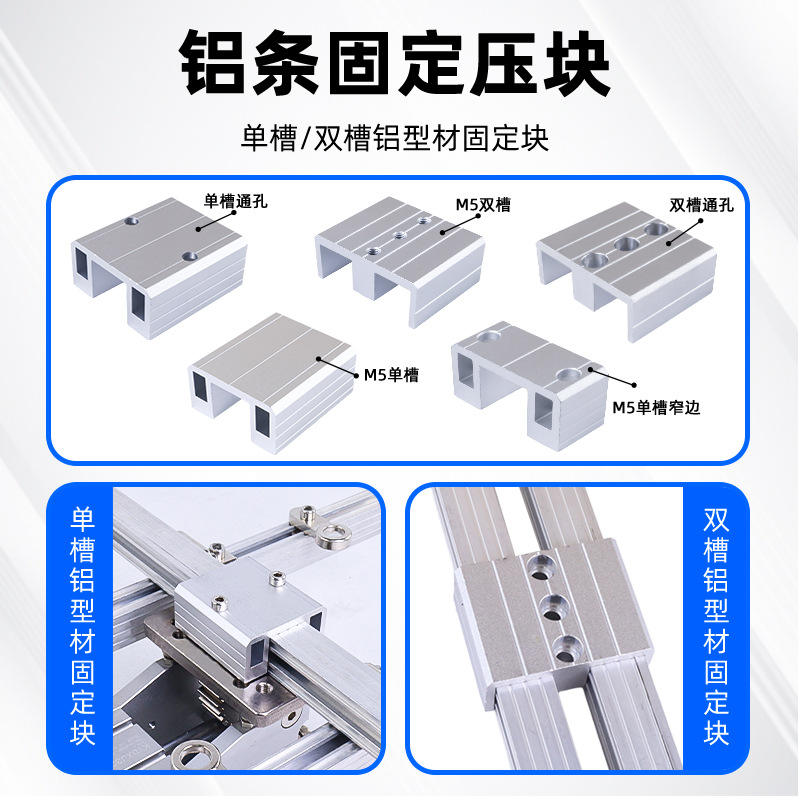 铝条固定压块

单槽/双槽铝型材固定块

单槽通孔

M5双槽

双槽通孔

M5单槽

M5单槽窄边

单槽铝型材固定块

双槽铝型材固定块