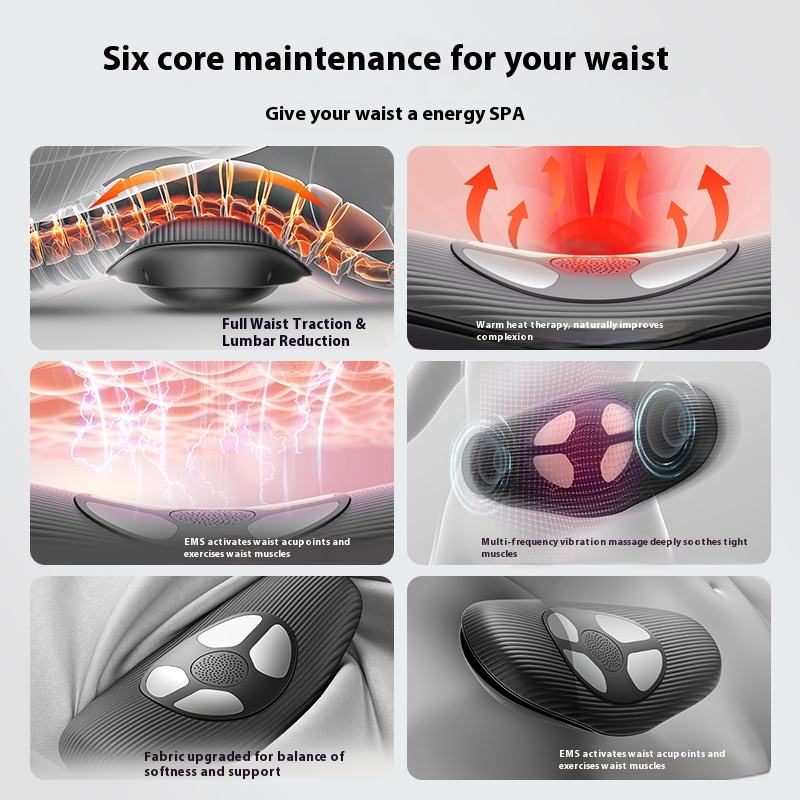 Six core maintenance for your waist

Give your waist a energy SPA

Full Waist Traction & Lumbar Reduction

Warm heat therapy, naturally improves complexion

EMS activates waist acupoints and exercises waist muscles

Multi-frequency vibration massage deeply soothes tight muscles

Fabric upgraded for balance of softness and support

EMS activates waist acupoints and exercises waist muscles