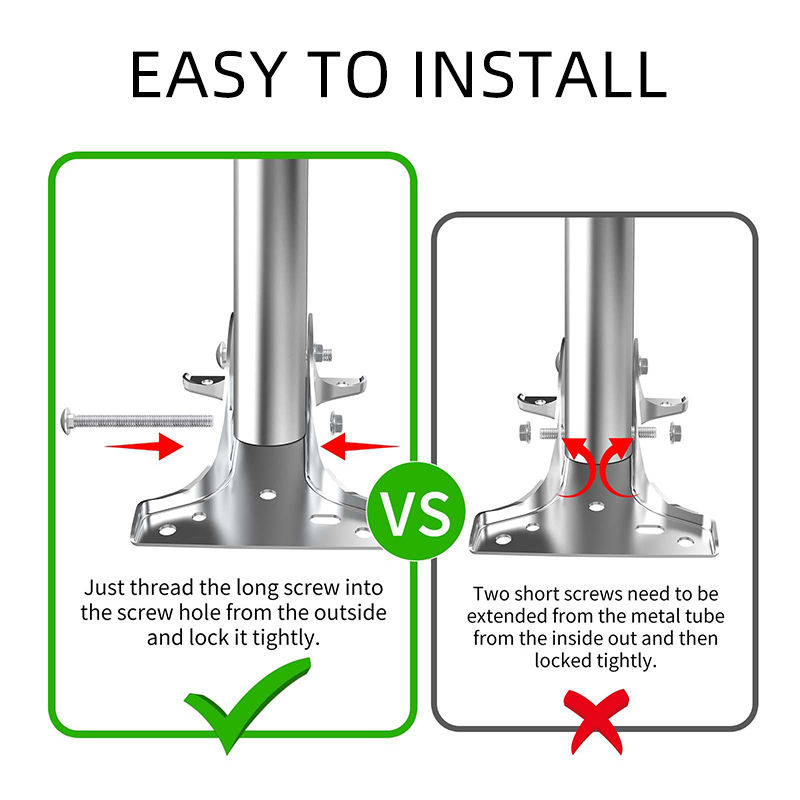 EASY TO INSTALL

Just thread the long screw into the screw hole from the outside and lock it tightly.

VS

Two short screws need to be extended from the metal tube from the inside out and then locked tightly.