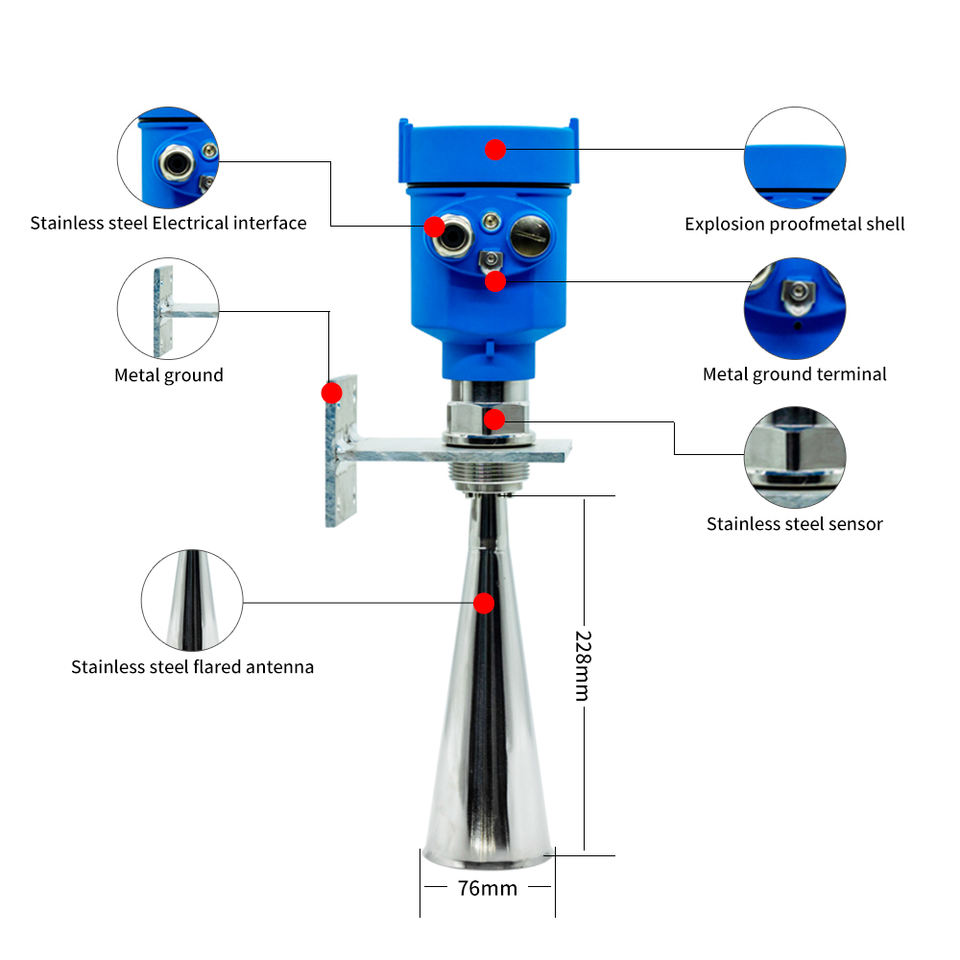 Stainless steel Electrical interface

Explosion proofmetal shell

Metal ground

Metal ground terminal

Stainless steel sensor

Stainless steel flared antenna

228mm

76mm