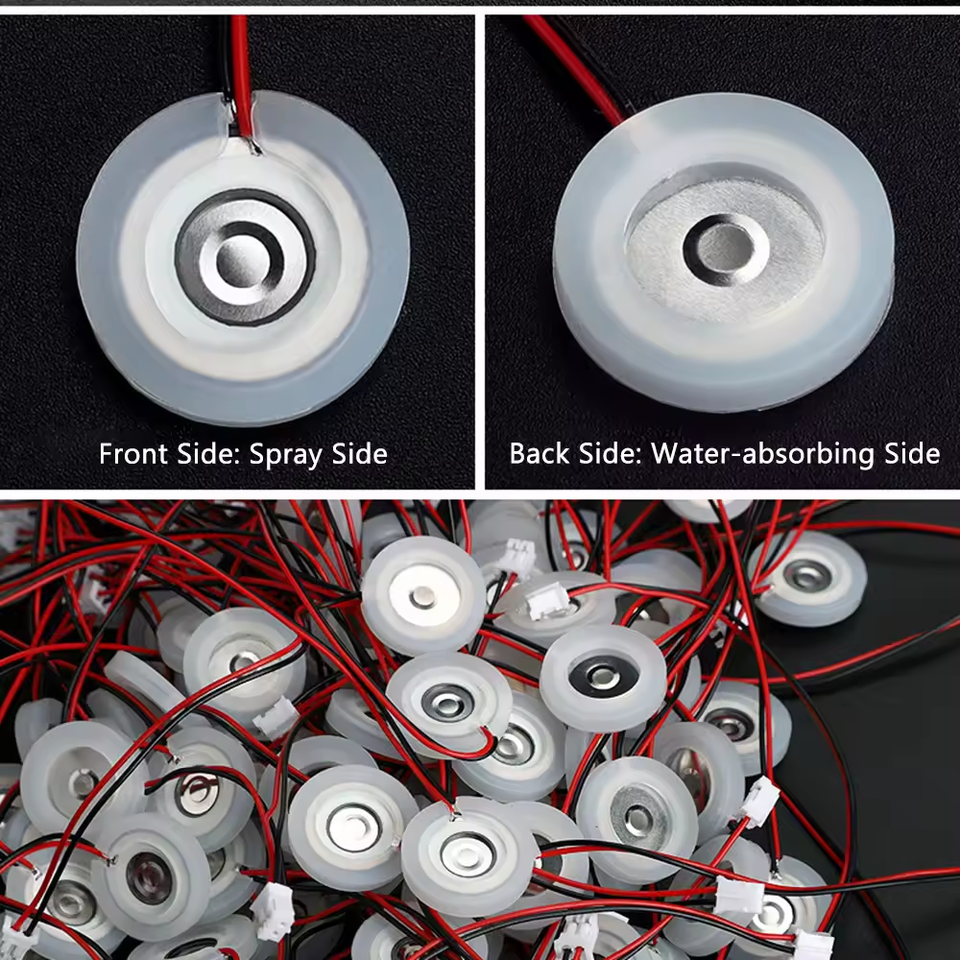 Front Side: Spray Side

Back Side: Water-absorbing Side