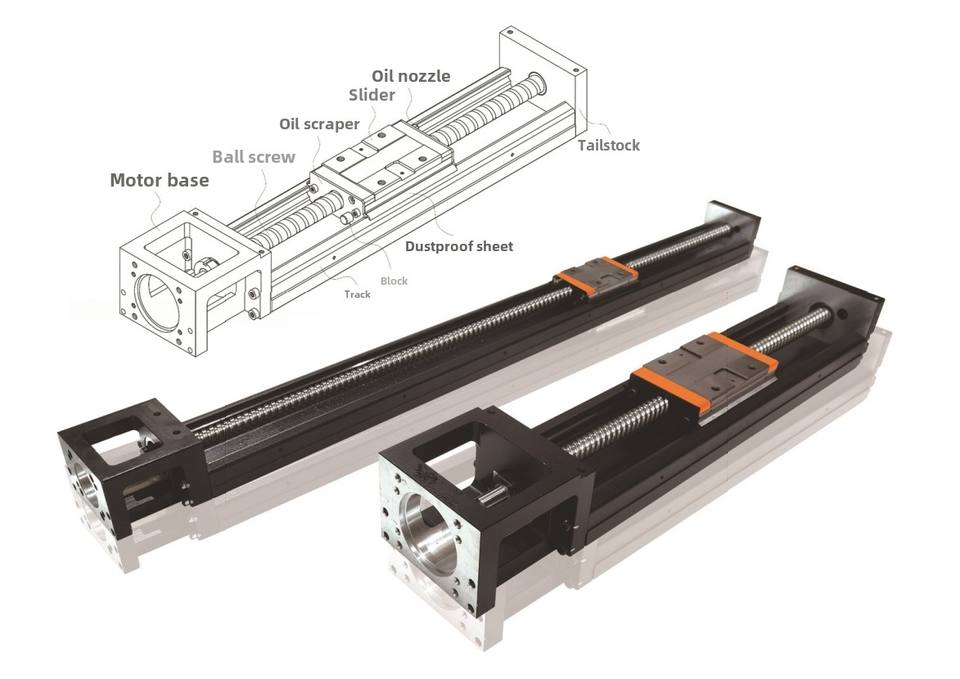 Oil nozzle
Slider
Oil scraper
Ball screw
Motor base
Tailstock
Dustproof sheet
Block
Track