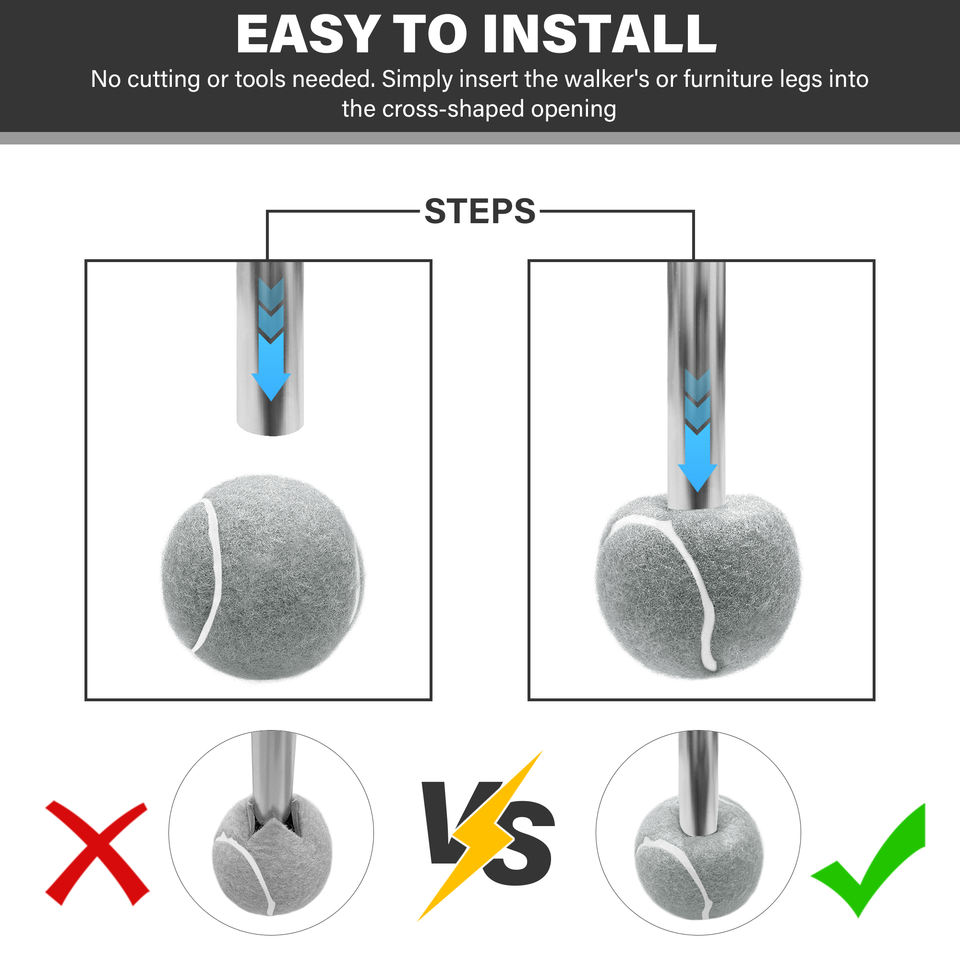 EASY TO INSTALL

No cutting or tools needed. Simply insert the walker's or furniture legs into the cross-shaped opening

STEPS

VS