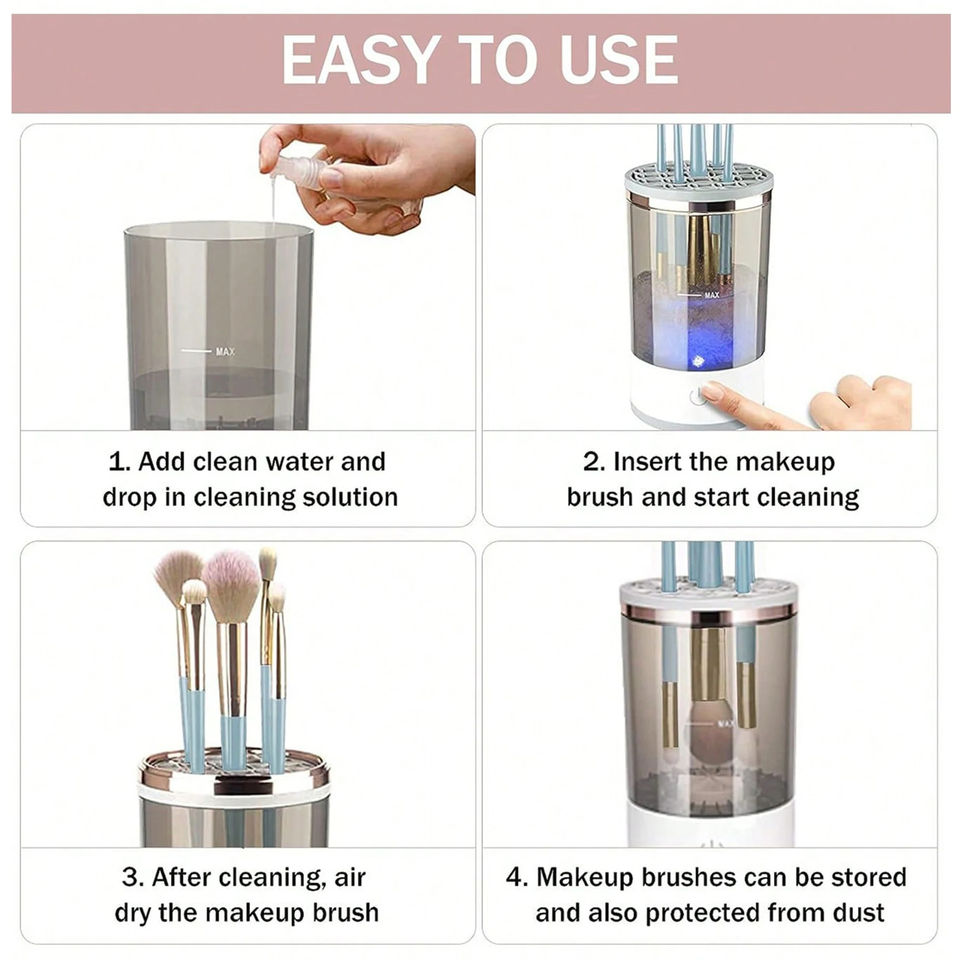 EASY TO USE

MAX

1. Add clean water and drop in cleaning solution

MAX

2. Insert the makeup brush and start cleaning

3. After cleaning, air dry the makeup brush

MAX

4. Makeup brushes can be stored and also protected from dust