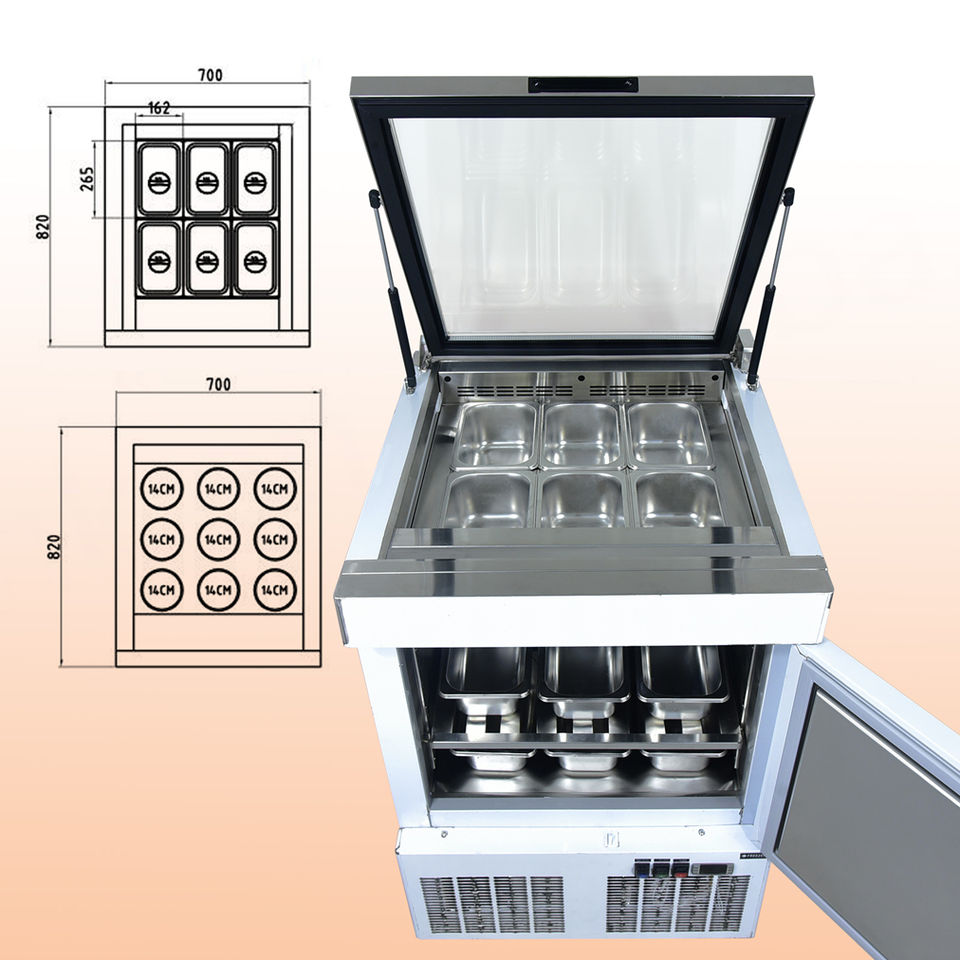 700
162
265
820

700
820
14CM
14CM
14CM
14CM
14CM
14CM
14CM
14CM
14CM