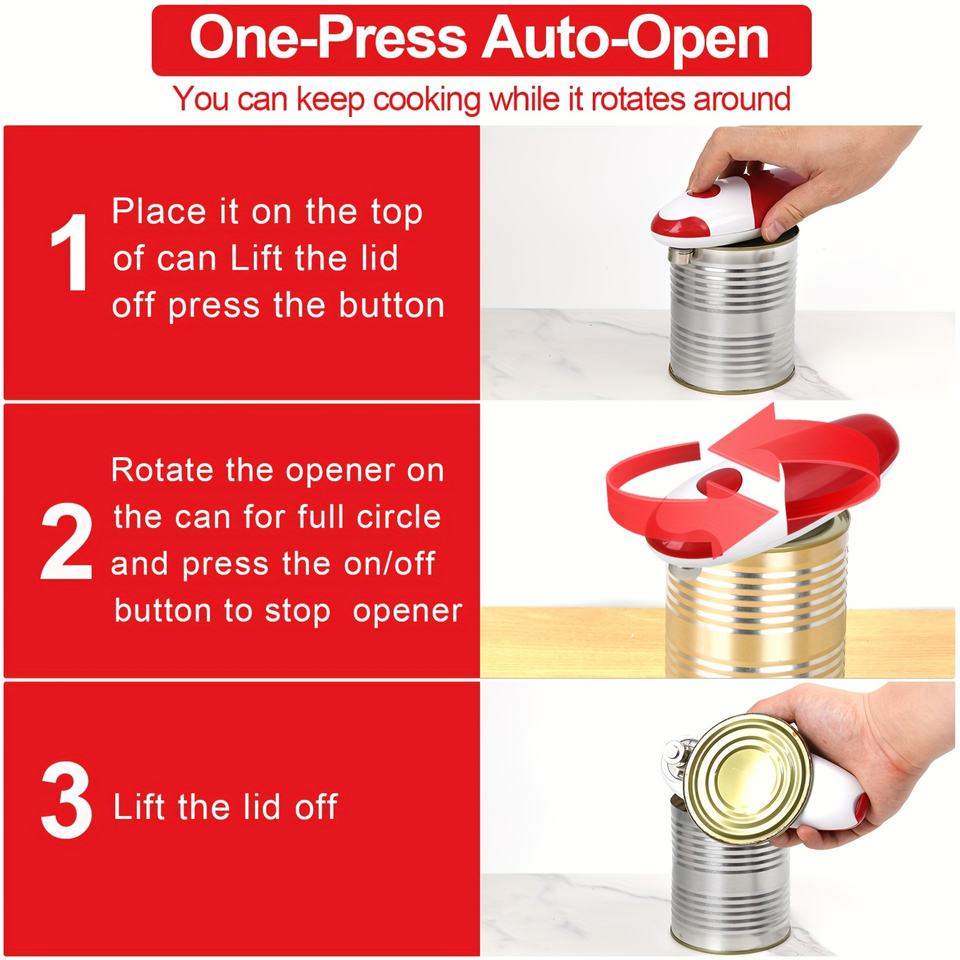 One-Press Auto-Open

You can keep cooking while it rotates around

1 Place it on the top of can Lift the lid off press the button

2 Rotate the opener on the can for full circle and press the on/off button to stop opener

3 Lift the lid off