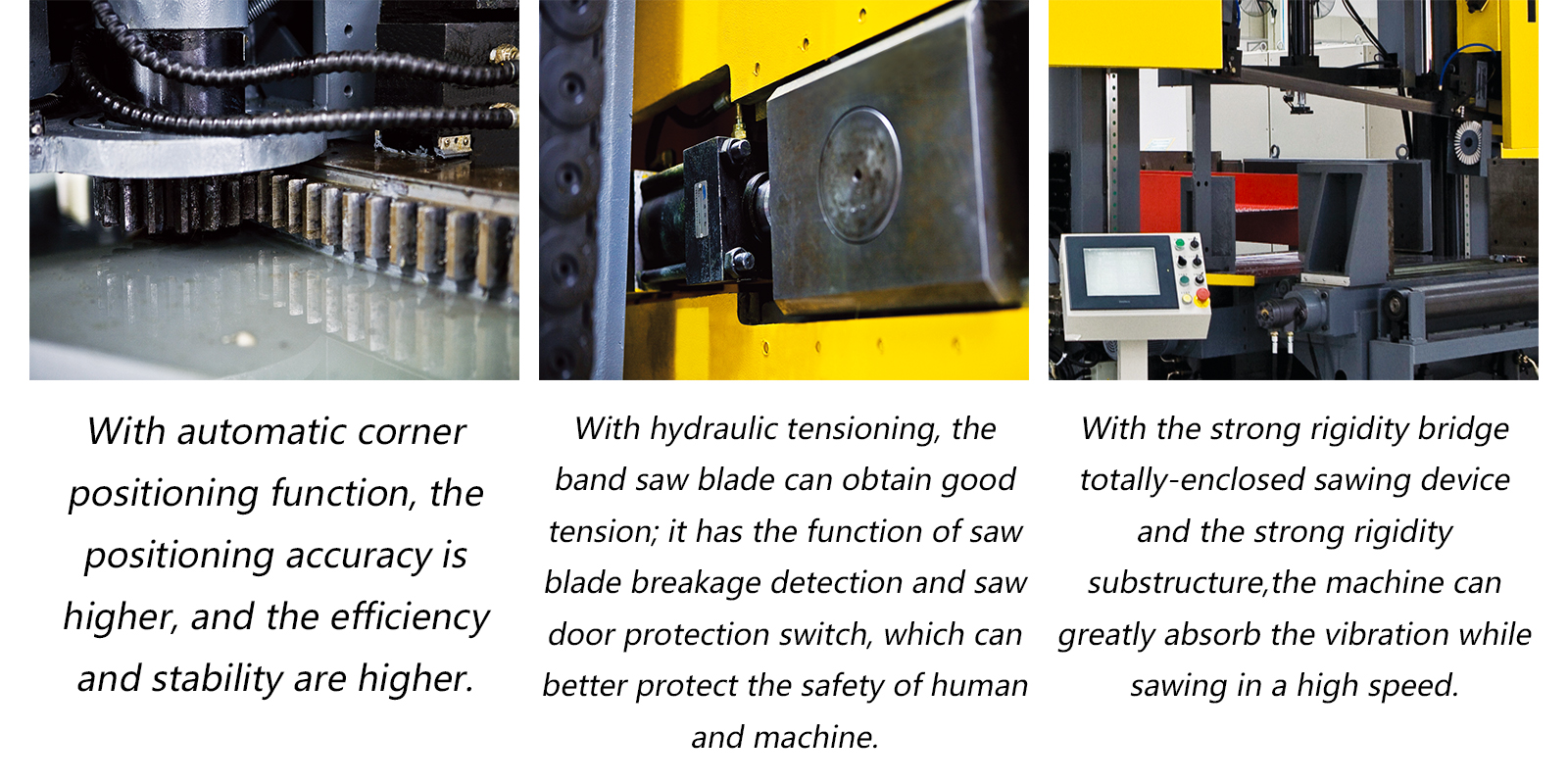 With automatic corner positioning function, the positioning accuracy is higher, and the efficiency and stability are higher.

With hydraulic tensioning, the band saw blade can obtain good tension; it has the function of saw blade breakage detection and saw door protection switch, which can better protect the safety of human and machine.

With the strong rigidity bridge totally-enclosed sawing device and the strong rigidity substructure,the machine can greatly absorb the vibration while sawing in a high speed.