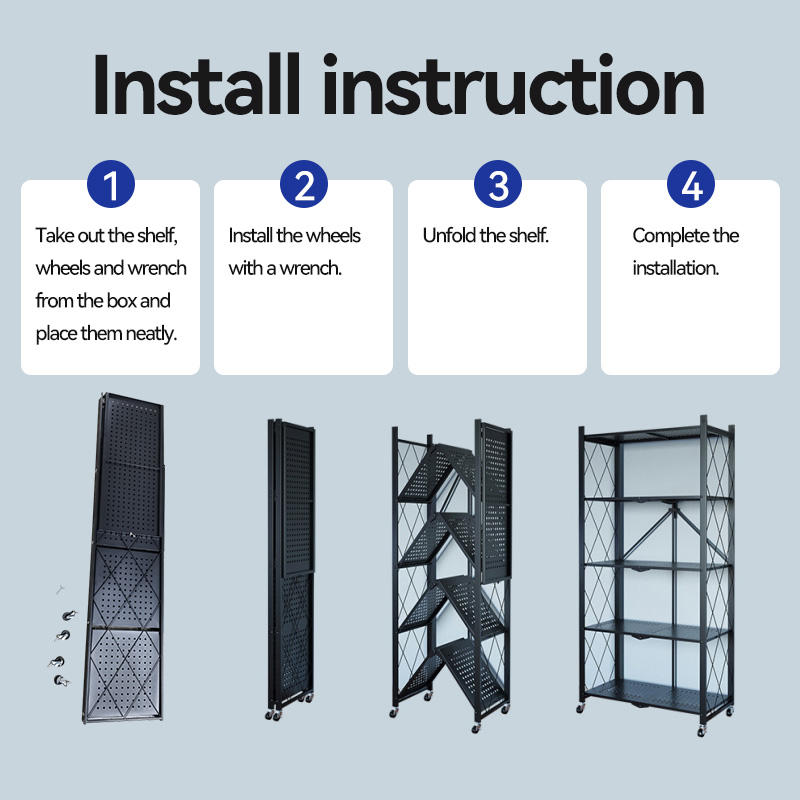 Install instruction

1
Take out the shelf, wheels and wrench from the box and place them neatly.

2
Install the wheels with a wrench.

3
Unfold the shelf.

4
Complete the installation.