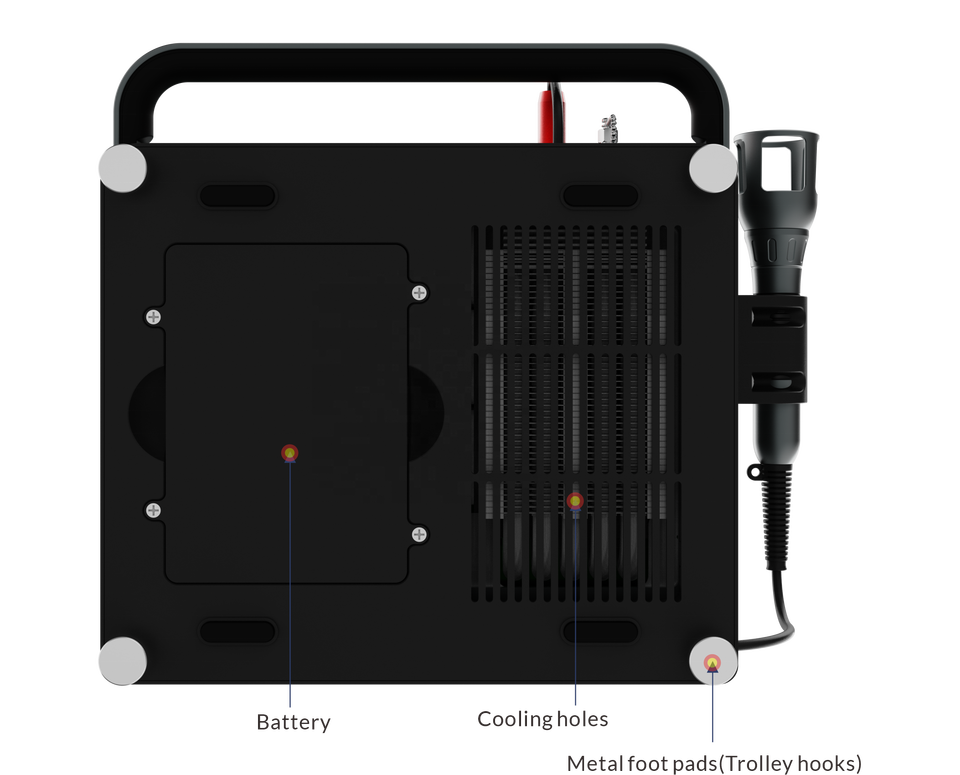 Battery

Cooling holes

Metal foot pads(Trolley hooks)