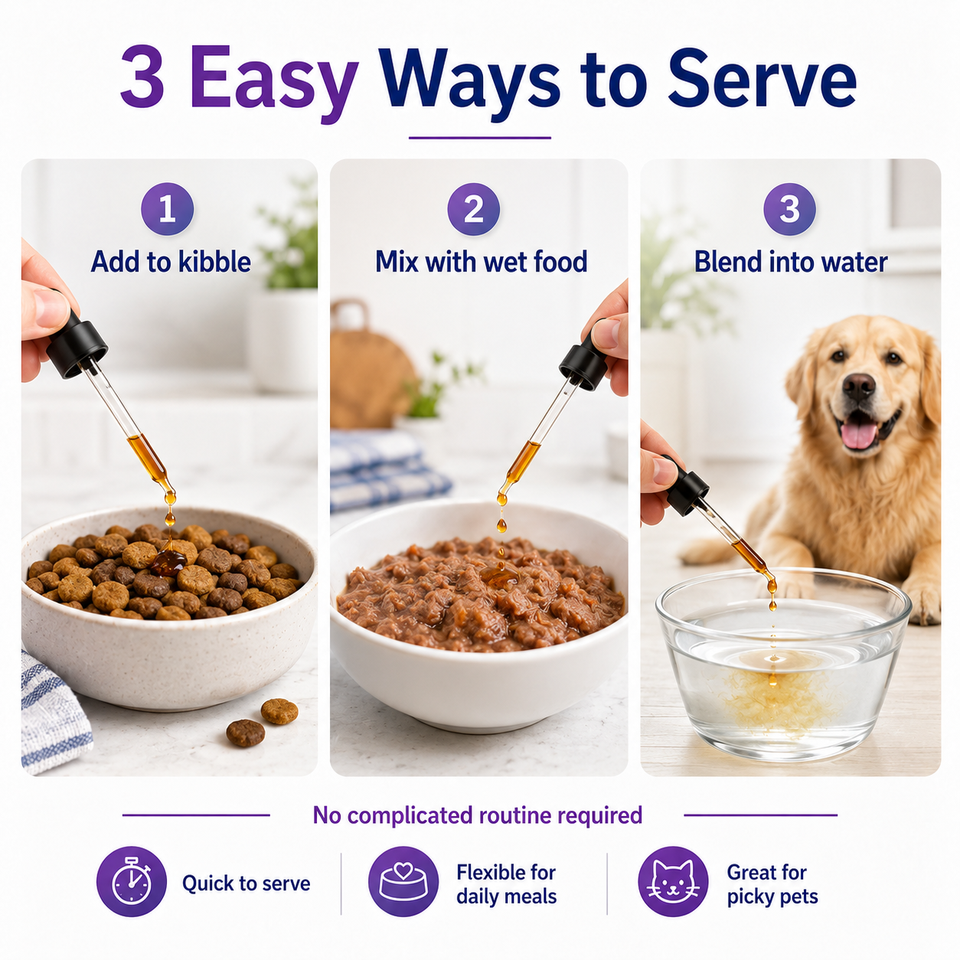 3 Easy Ways to Serve

1
Add to kibble

2
Mix with wet food

3
Blend into water

No complicated routine required

Quick to serve

Flexible for daily meals

Great for picky pets