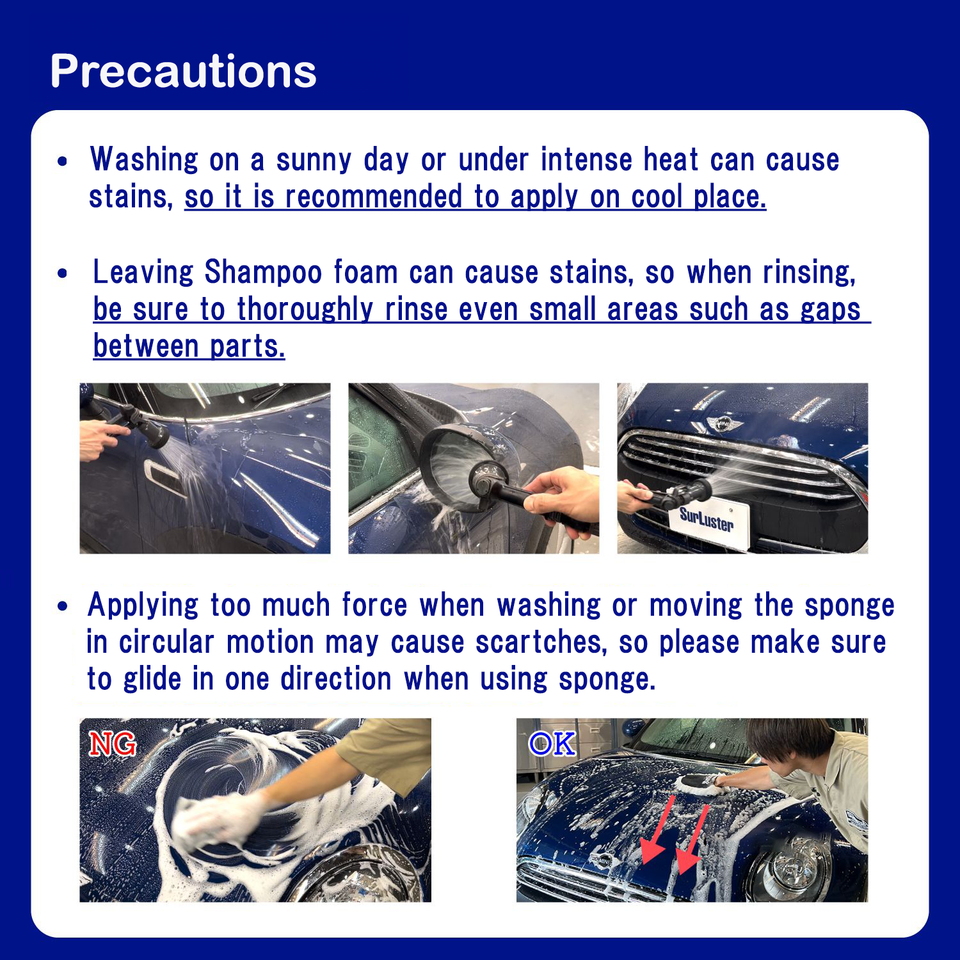 Precautions

• Washing on a sunny day or under intense heat can cause stains, so it is recommended to apply on cool place.

• Leaving Shampoo foam can cause stains, so when rinsing, be sure to thoroughly rinse even small areas such as gaps between parts.

SurLuster

• Applying too much force when washing or moving the sponge in circular motion may cause scartches, so please make sure to glide in one direction when using sponge.

NG

OK