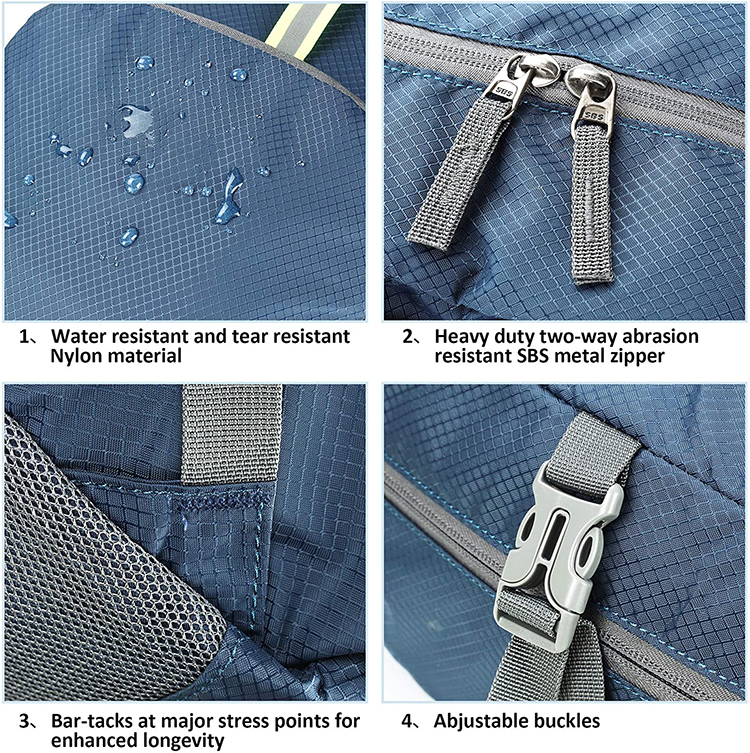 SBS

SBS

1、Water resistant and tear resistant Nylon material

2、Heavy duty two-way abrasion resistant SBS metal zipper

3、Bar-tacks at major stress points for enhanced longevity

4、Abjustable buckles