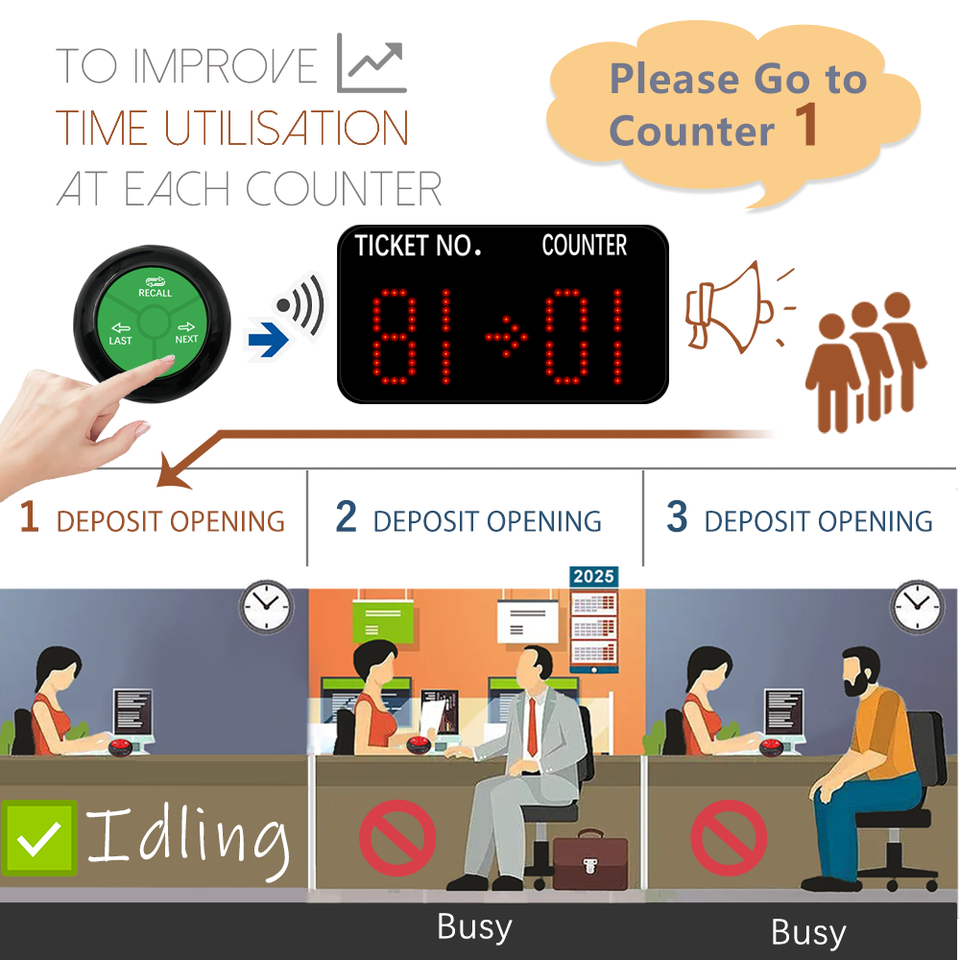 TO IMPROVE
TIME UTILISATION
AT EACH COUNTER

Please Go to Counter 1

RECALL
LAST
NEXT

TICKET NO. COUNTER
81 → 01

1 DEPOSIT OPENING
2 DEPOSIT OPENING
3 DEPOSIT OPENING

2025

Idling

Busy

Busy