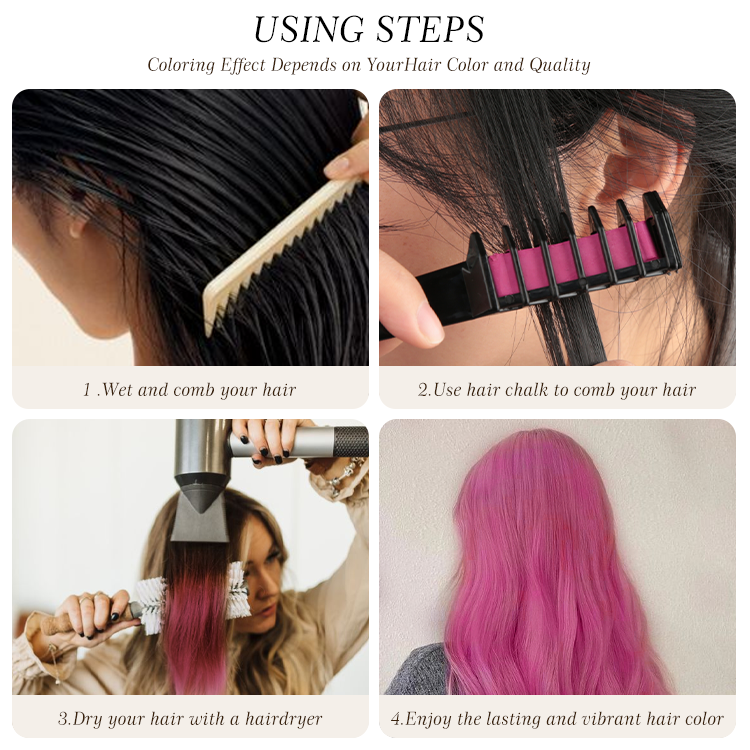 USING STEPS

Coloring Effect Depends on YourHair Color and Quality

1 .Wet and comb your hair

2.Use hair chalk to comb your hair

3.Dry your hair with a hairdryer

4.Enjoy the lasting and vibrant hair color