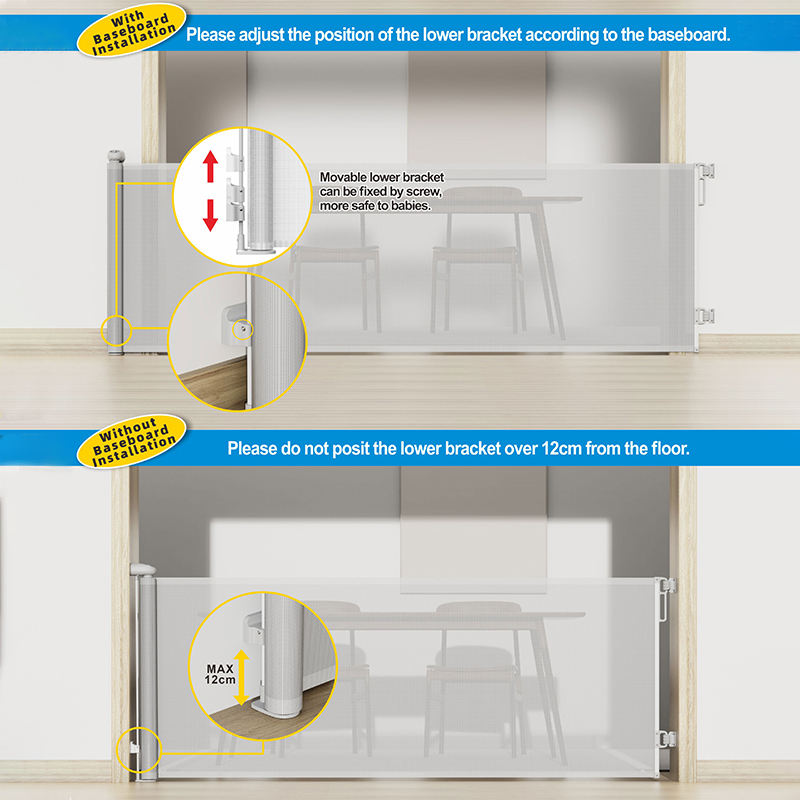 With Baseboard Installation

Please adjust the position of the lower bracket according to the baseboard.

Movable lower bracket can be fixed by screw, more safe to babies.

Without Baseboard Installation

Please do not posit the lower bracket over 12cm from the floor.

MAX 12cm