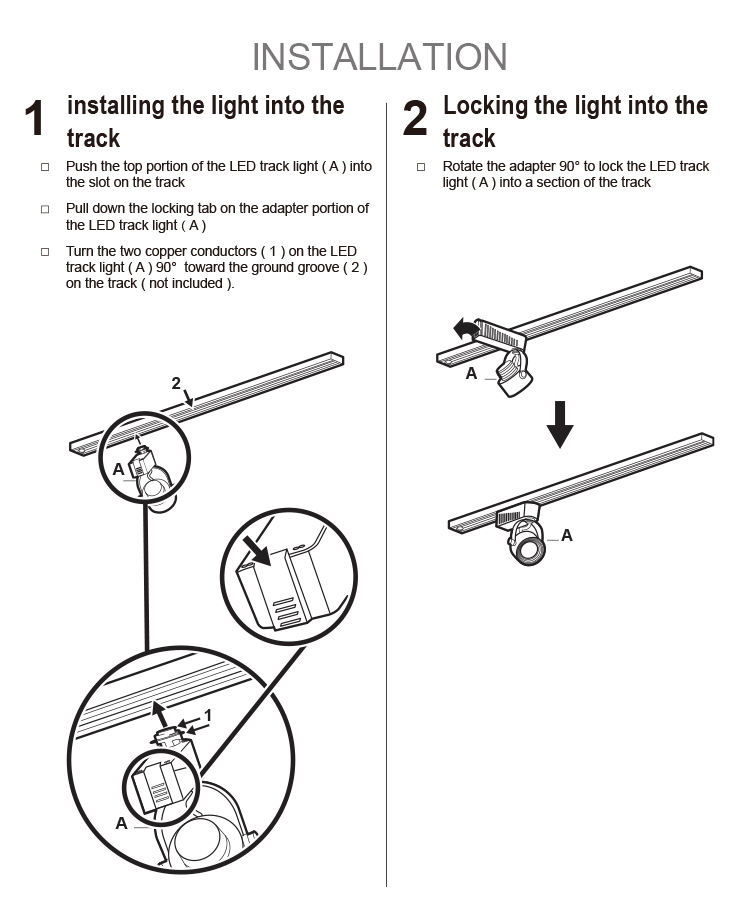 INSTALLATION

1 installing the light into the track

□ Push the top portion of the LED track light ( A ) into the slot on the track

□ Pull down the locking tab on the adapter portion of the LED track light ( A )

□ Turn the two copper conductors ( 1 ) on the LED track light ( A ) 90° toward the ground groove ( 2 ) on the track ( not included ).

2

A

1

A

2 Locking the light into the track

□ Rotate the adapter 90° to lock the LED track light ( A ) into a section of the track

A

A