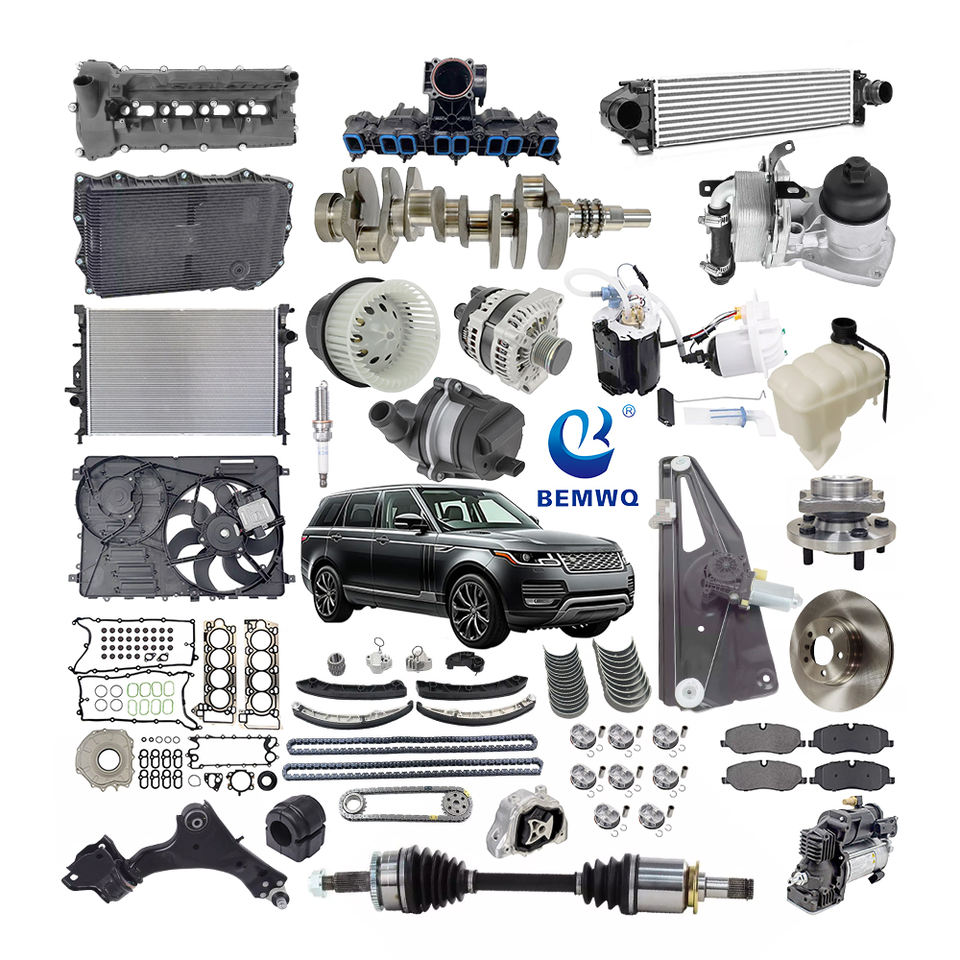 ®
BEMWQ