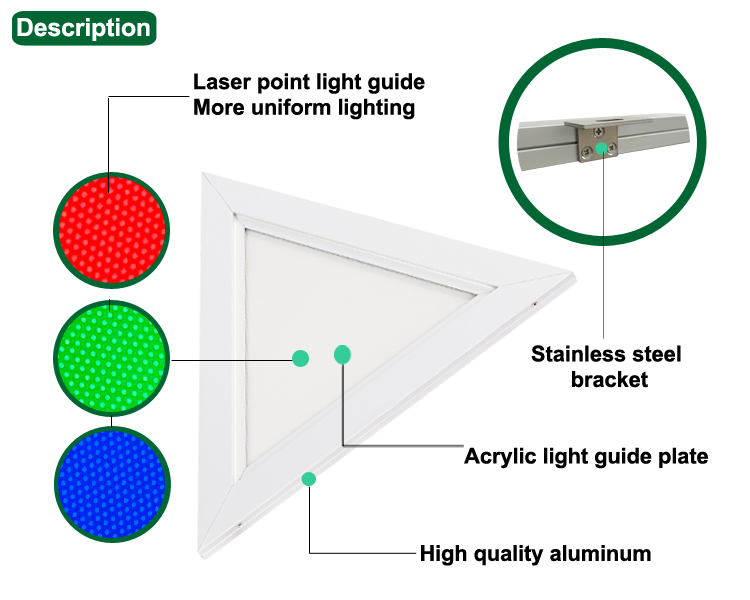 Description

Laser point light guide
More uniform lighting

Stainless steel bracket

Acrylic light guide plate

High quality aluminum