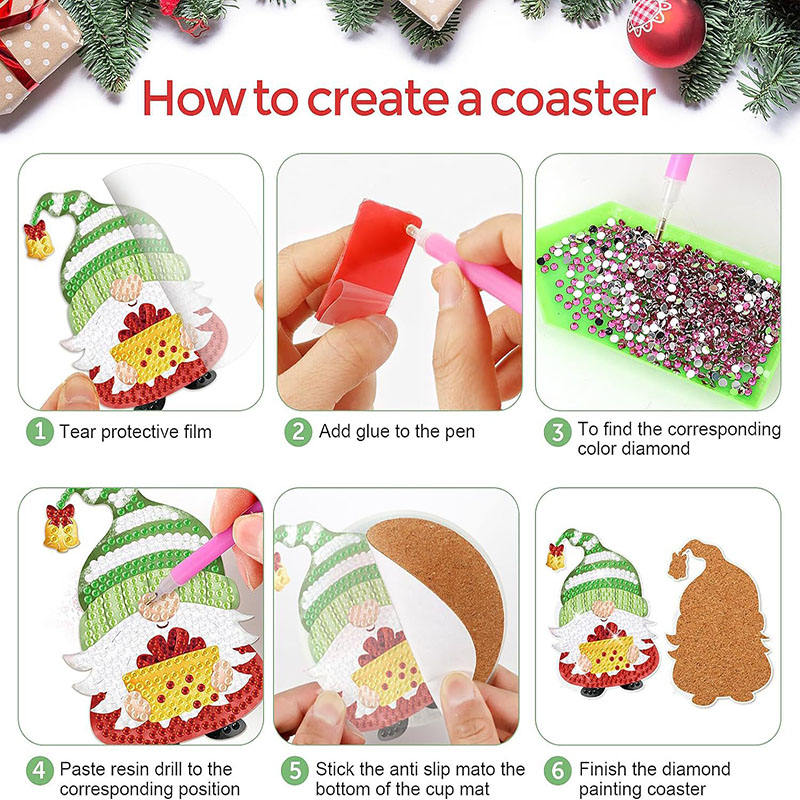 How to create a coaster

1 Tear protective film

2 Add glue to the pen

3 To find the corresponding color diamond

4 Paste resin drill to the corresponding position

5 Stick the anti slip mato the bottom of the cup mat

6 Finish the diamond painting coaster