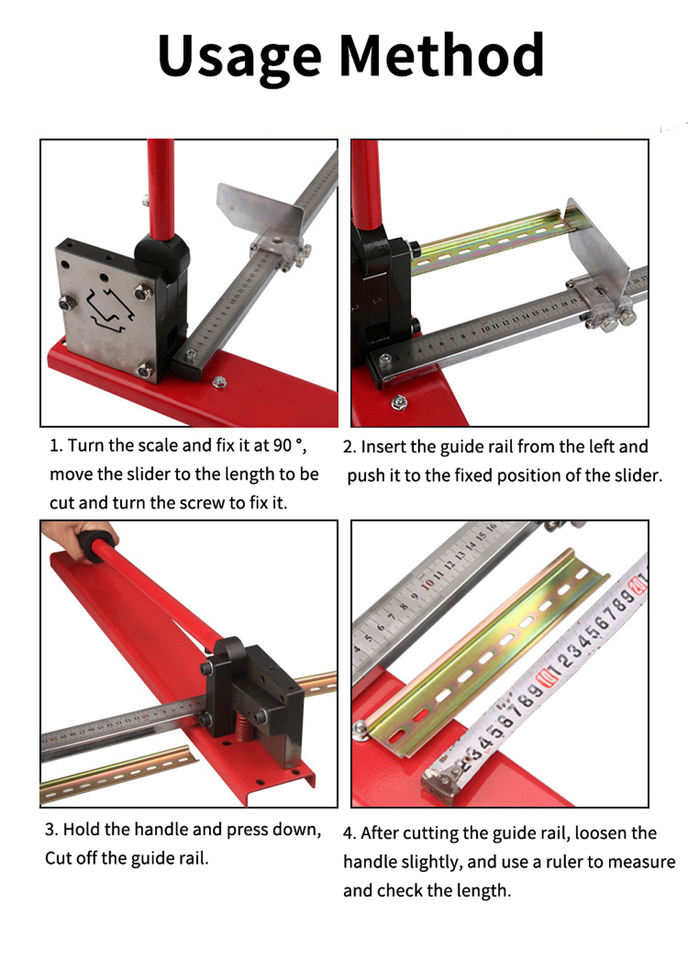 Usage Method

1. Turn the scale and fix it at 90 °, move the slider to the length to be cut and turn the screw to fix it.

2. Insert the guide rail from the left and push it to the fixed position of the slider.

3. Hold the handle and press down, Cut off the guide rail.

4. After cutting the guide rail, loosen the handle slightly, and use a ruler to measure and check the length.