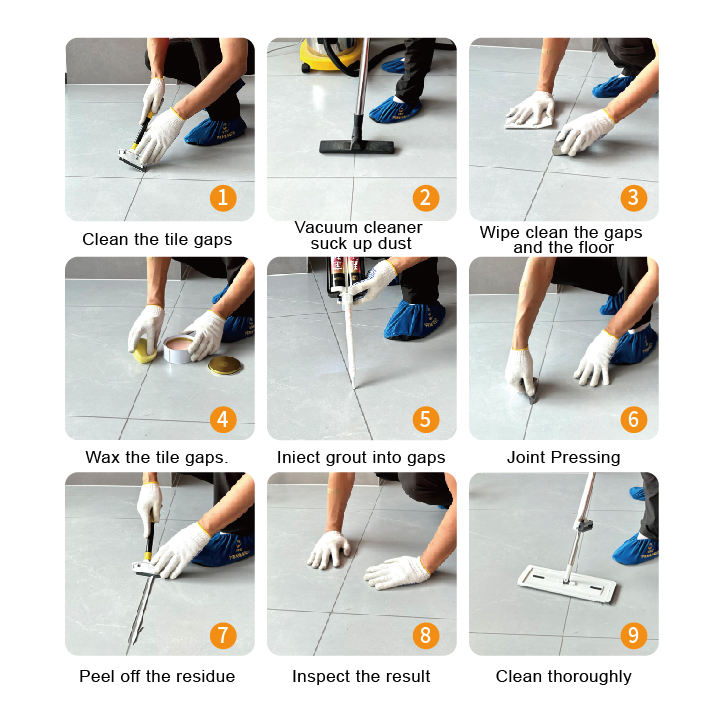 1
Clean the tile gaps

2
Vacuum cleaner suck up dust

3
Wipe clean the gaps and the floor

4
Wax the tile gaps.

5
Iniect grout into gaps

6
Joint Pressing

7
Peel off the residue

8
Inspect the result

9
Clean thoroughly