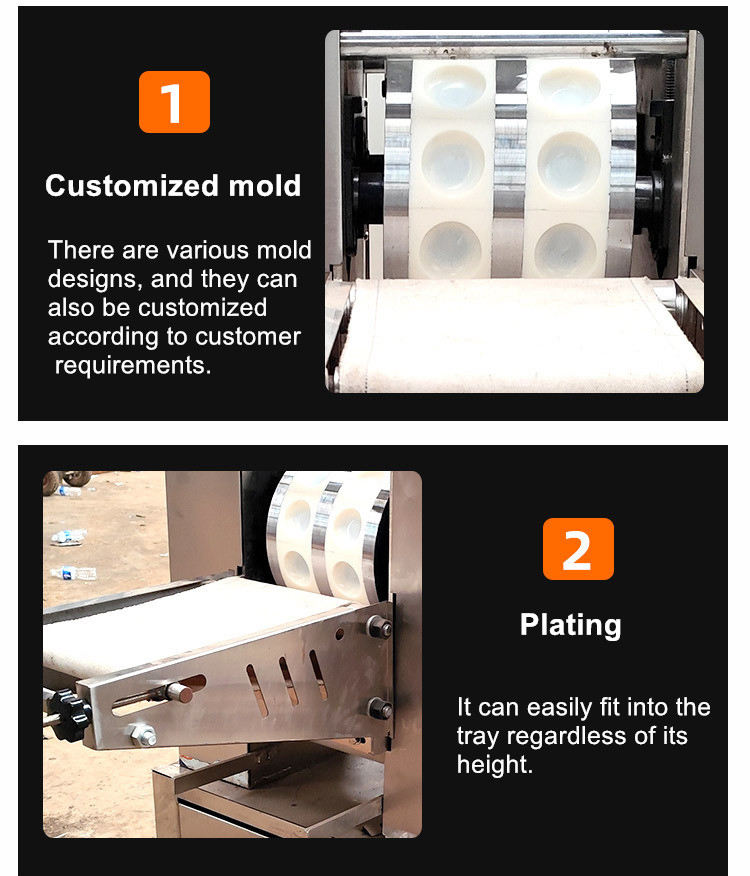 1

Customized mold

There are various mold designs, and they can also be customized according to customer requirements.

2

Plating

It can easily fit into the tray regardless of its height.