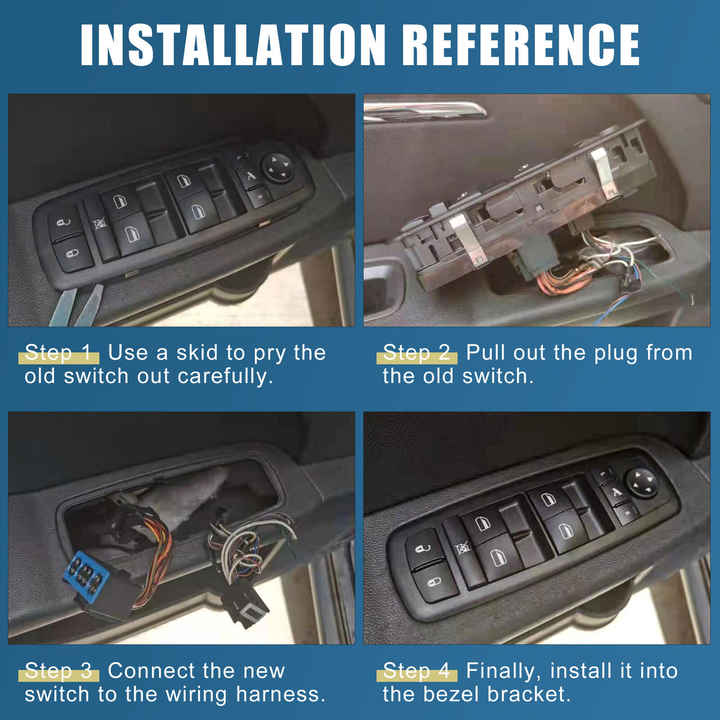 INSTALLATION REFERENCE

Step 1 Use a skid to pry the old switch out carefully.

Step 2 Pull out the plug from the old switch.

Step 3 Connect the new switch to the wiring harness.

Step 4 Finally, install it into the bezel bracket.