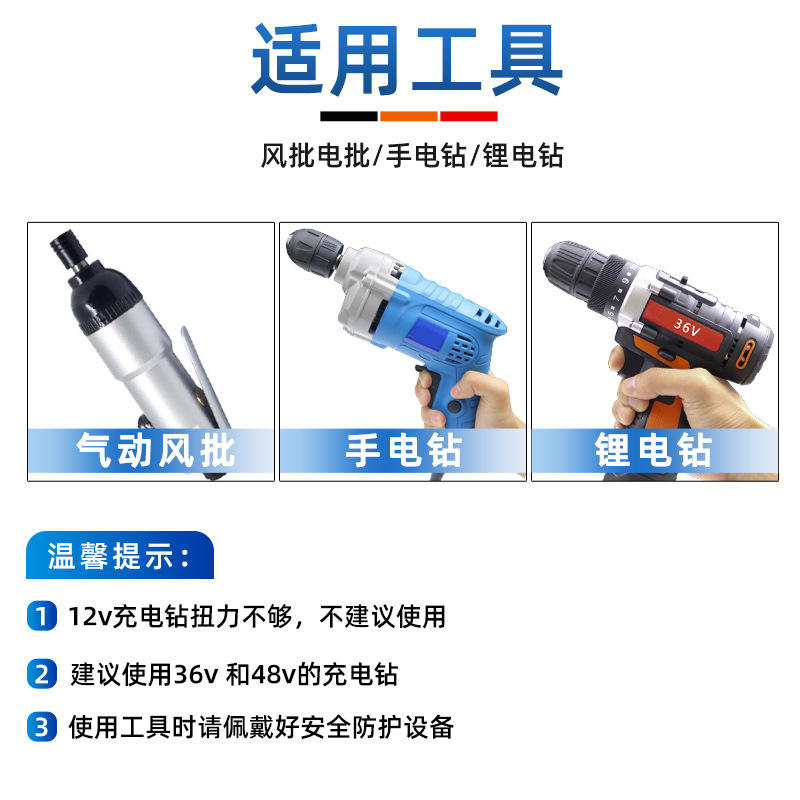 适用工具

风批电批/手电钻/锂电钻

气动风批

手电钻

36V

锂电钻

温馨提示：

1 12v充电钻扭力不够，不建议使用

2 建议使用36v 和48v的充电钻

3 使用工具时请佩戴好安全防护设备