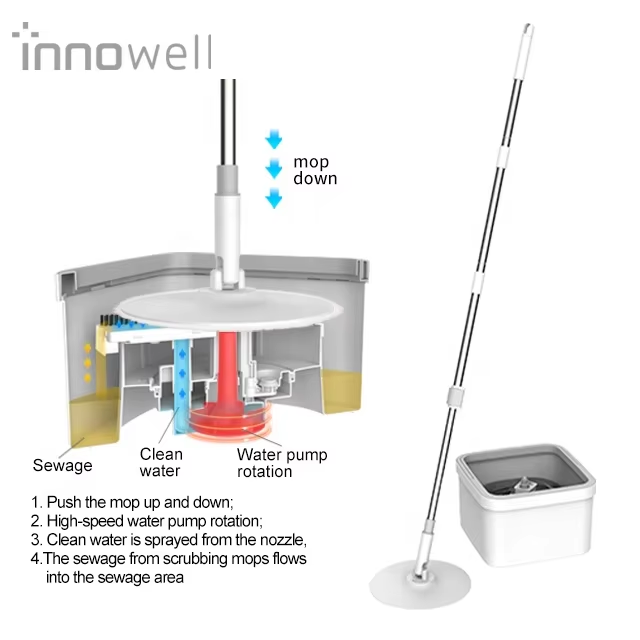 innowell

mop down

Sewage

Clean water

Water pump rotation

1. Push the mop up and down;
2. High-speed water pump rotation;
3. Clean water is sprayed from the nozzle,
4.The sewage from scrubbing mops flows into the sewage area