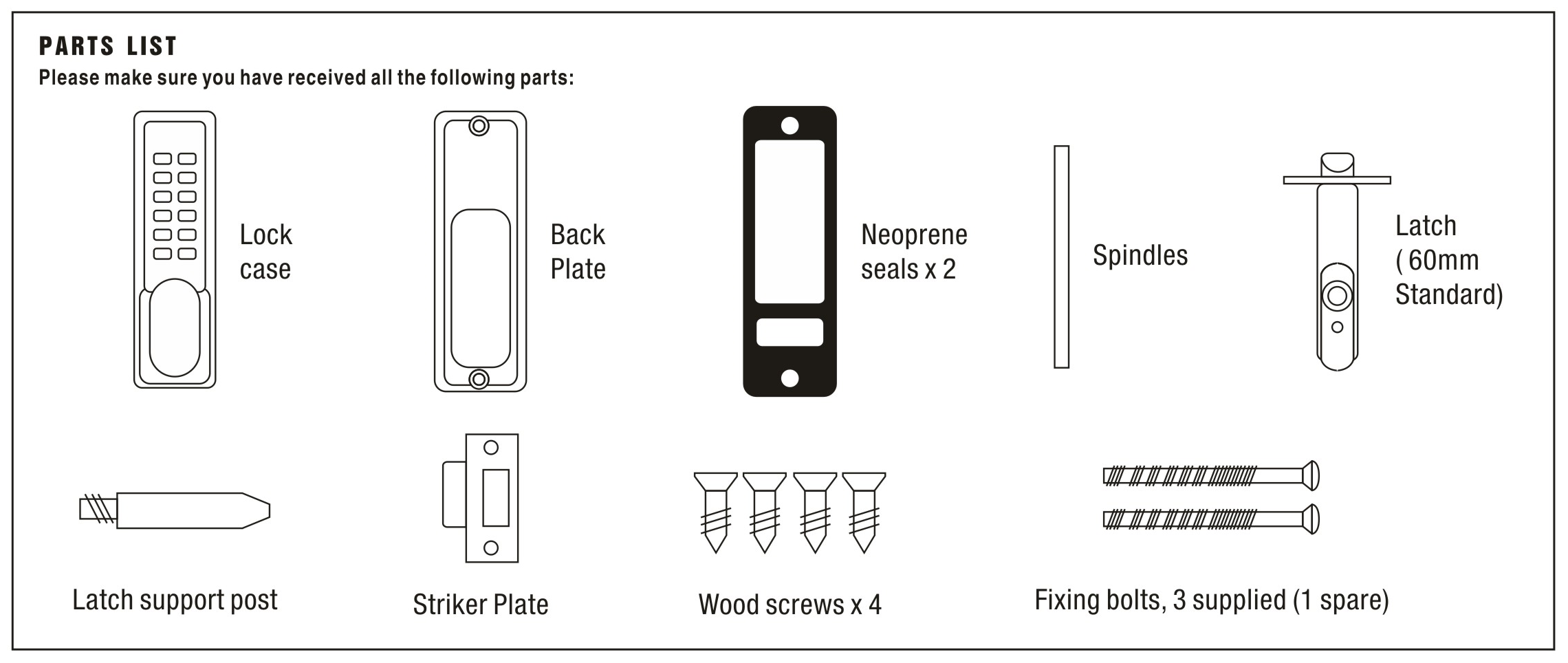 PARTS LIST
Please make sure you have received all the following parts:

Lock case

Back Plate

Neoprene seals x 2

Spindles

Latch ( 60mm Standard)

Latch support post

Striker Plate

Wood screws x 4

Fixing bolts, 3 supplied (1 spare)