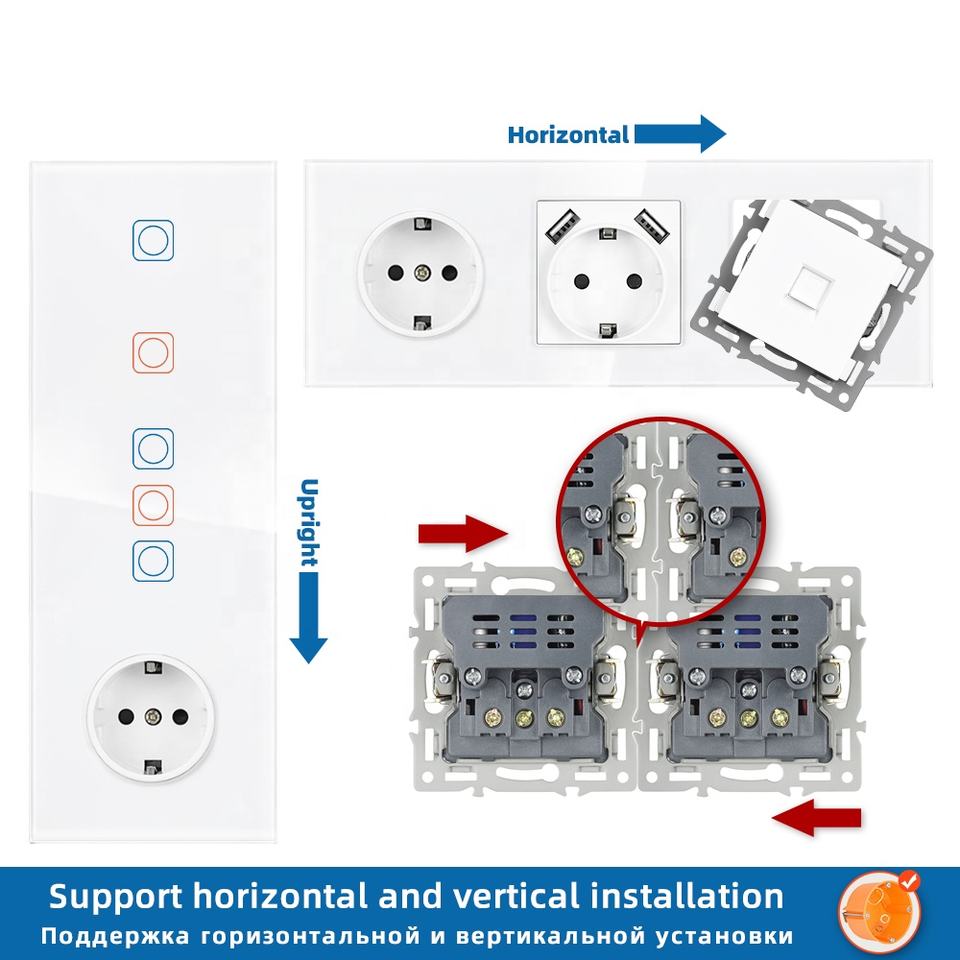 Horizontal

Upright

Support horizontal and vertical installation
Поддержка горизонтальной и вертикальной установки