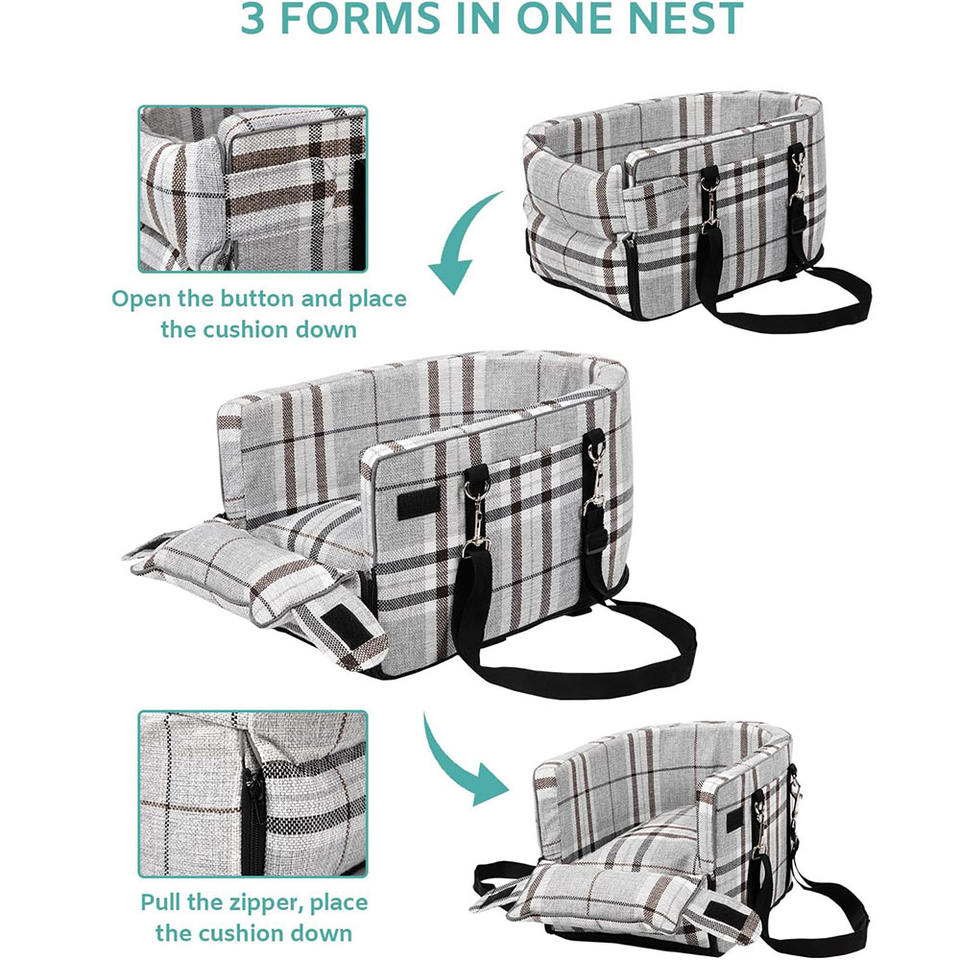 3 FORMS IN ONE NEST

Open the button and place the cushion down

Pull the zipper, place the cushion down