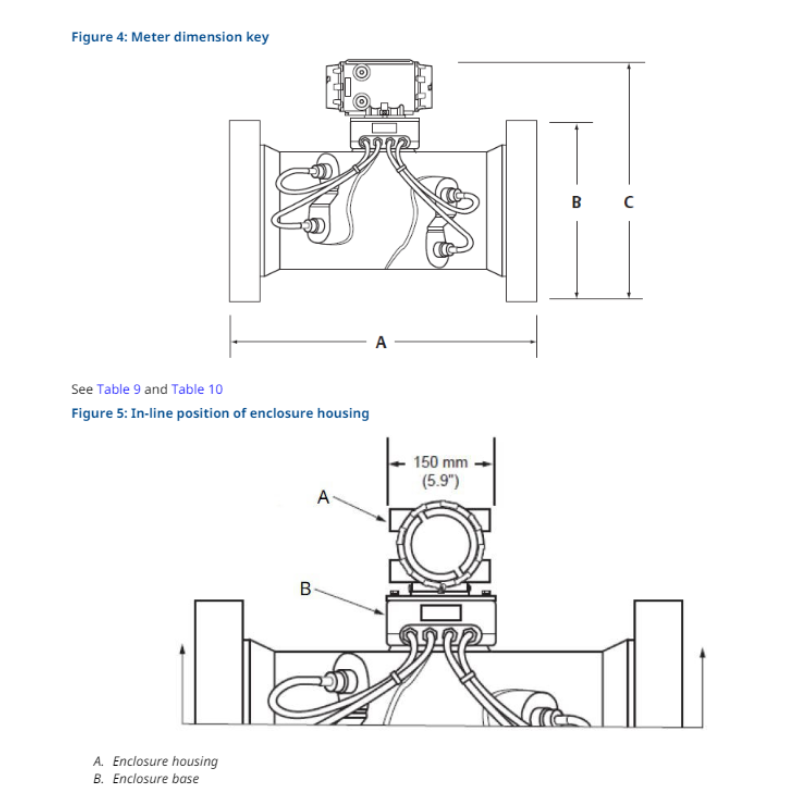 Figure 4: Meter dimension key

B

C

A

See Table 9 and Table 10

Figure 5: In-line position of enclosure housing

150 mm
(5.9")

A

B

A. Enclosure housing
B. Enclosure base