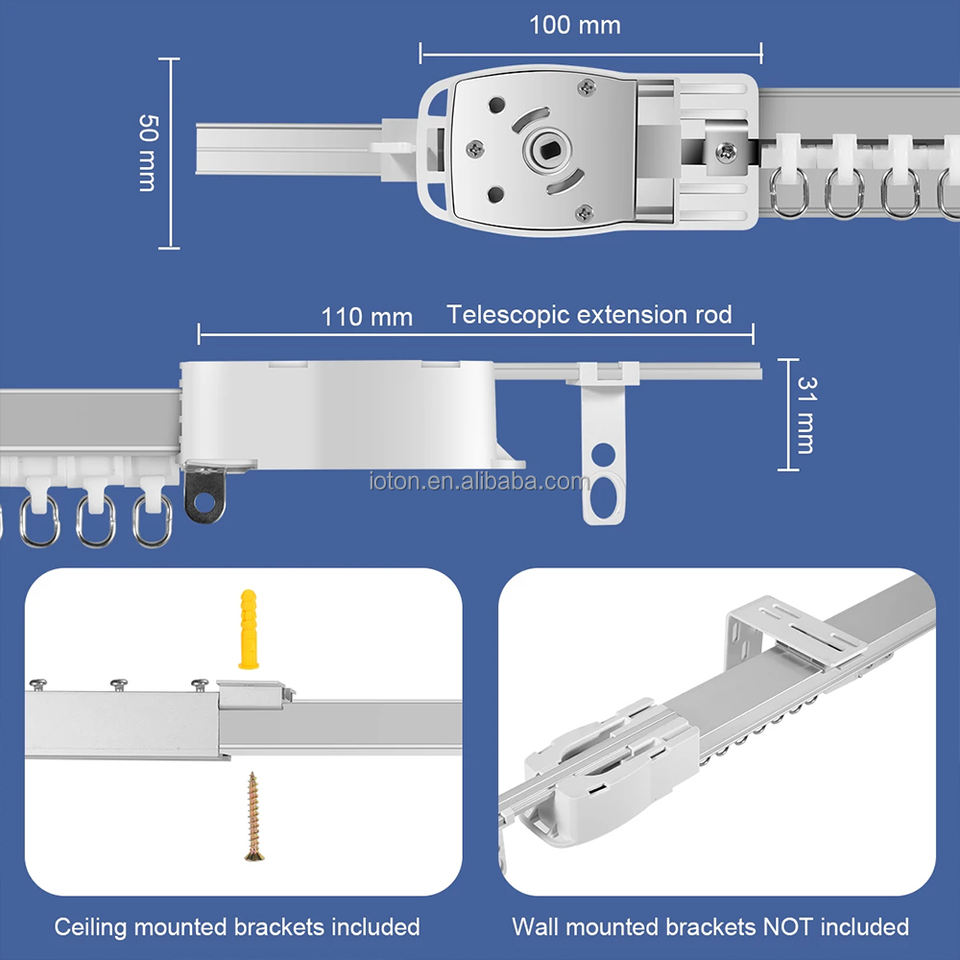 100 mm

50 mm

110 mm

Telescopic extension rod

31 mm

ioton.en.alibaba.com

Ceiling mounted brackets included

Wall mounted brackets NOT included