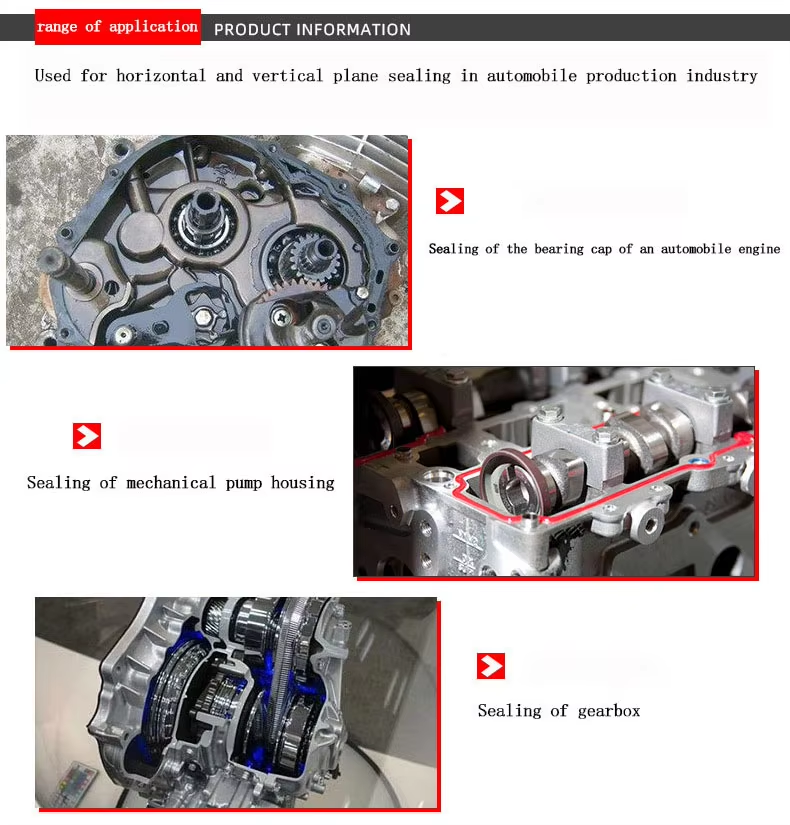 range of application PRODUCT INFORMATION

Used for horizontal and vertical plane sealing in automobile production industry

Sealing of the bearing cap of an automobile engine

Sealing of mechanical pump housing

Sealing of gearbox