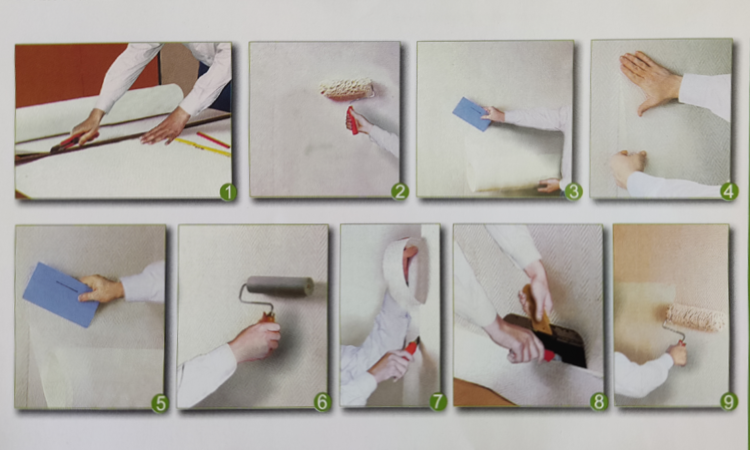 1

2

3

4

5

6

7

8

9