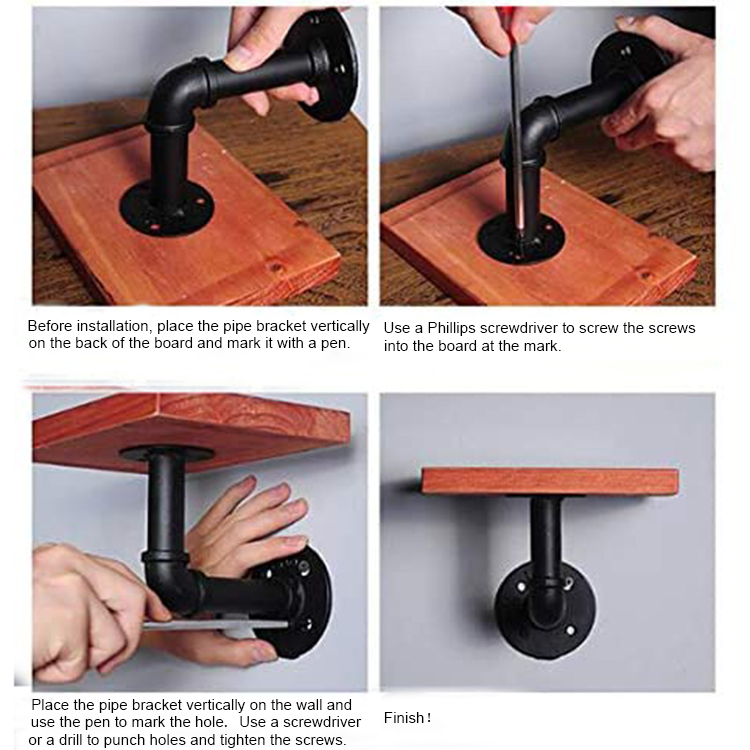 Before installation, place the pipe bracket vertically on the back of the board and mark it with a pen.

Use a Phillips screwdriver to screw the screws into the board at the mark.

Place the pipe bracket vertically on the wall and use the pen to mark the hole. Use a screwdriver or a drill to punch holes and tighten the screws.

Finish！