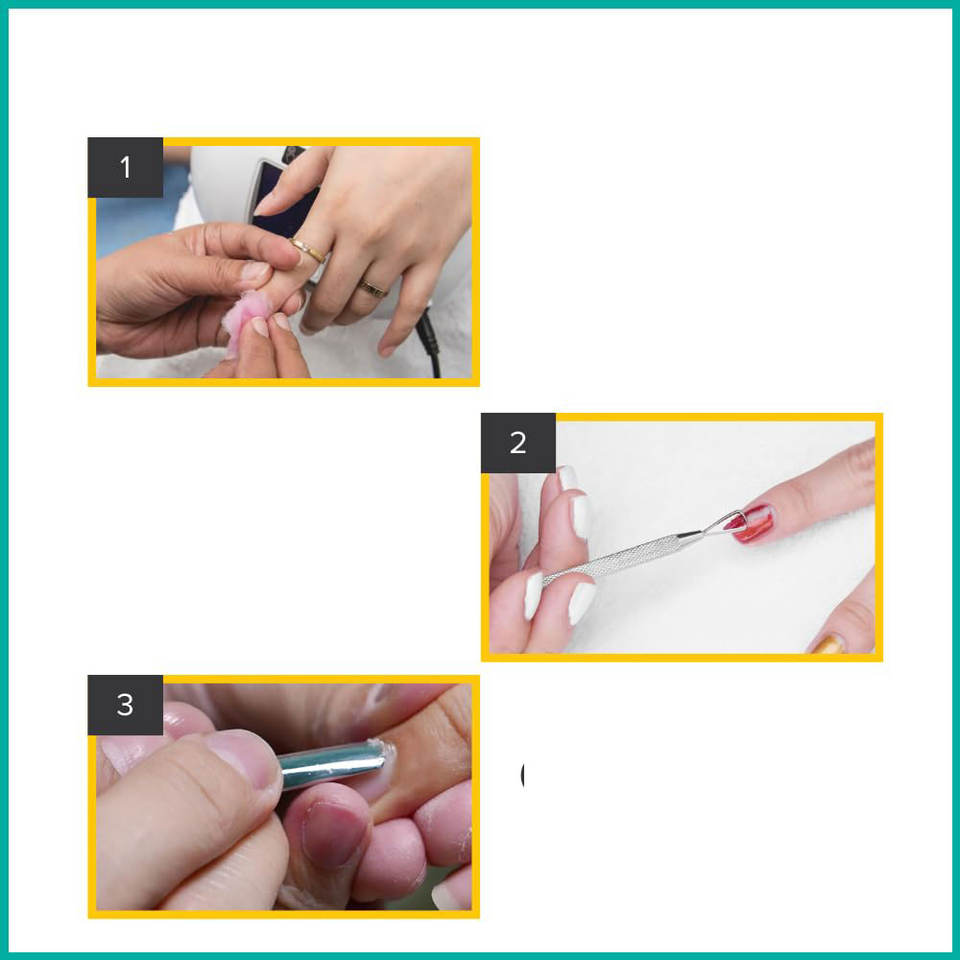 1

2

3