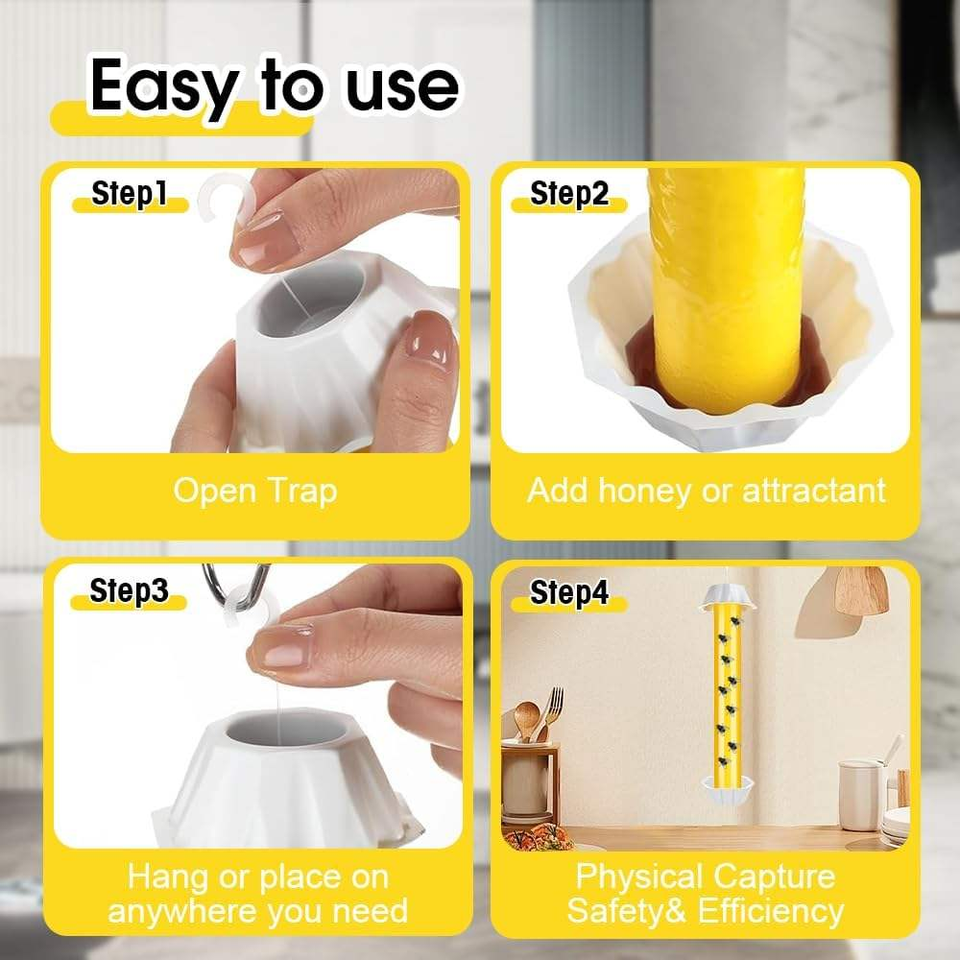 Easy to use

Step1

Open Trap

Step2

Add honey or attractant

Step3

Hang or place on anywhere you need

Step4

Physical Capture Safety& Efficiency