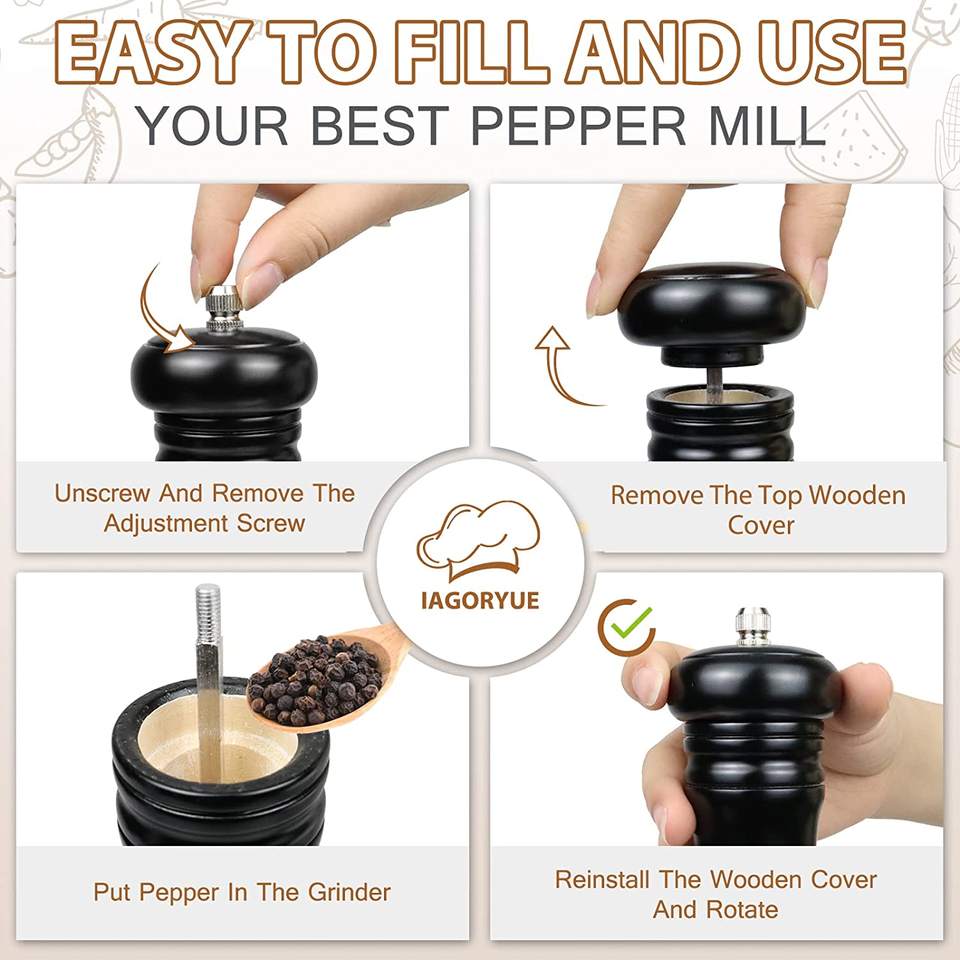 EASY TO FILL AND USE
YOUR BEST PEPPER MILL

Unscrew And Remove The Adjustment Screw

Remove The Top Wooden Cover

IAGORYUE

Put Pepper In The Grinder

Reinstall The Wooden Cover And Rotate