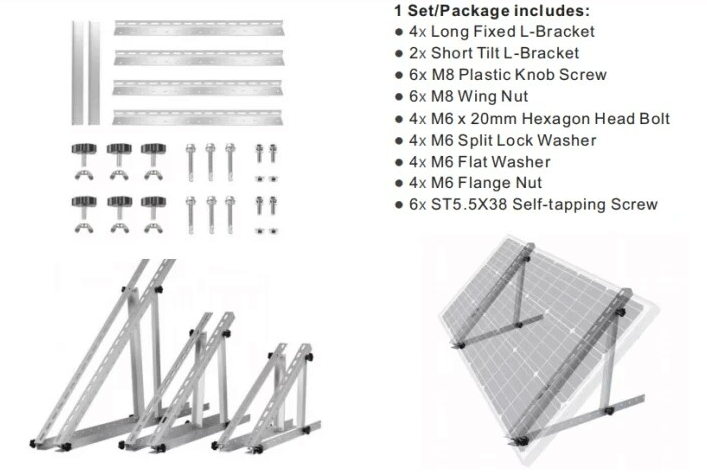 1 Set/Package includes:
● 4x Long Fixed L-Bracket
● 2x Short Tilt L-Bracket
● 6x M8 Plastic Knob Screw
● 6x M8 Wing Nut
● 4x M6 x 20mm Hexagon Head Bolt
● 4x M6 Split Lock Washer
● 4x M6 Flat Washer
● 4x M6 Flange Nut
● 6x ST5.5X38 Self-tapping Screw