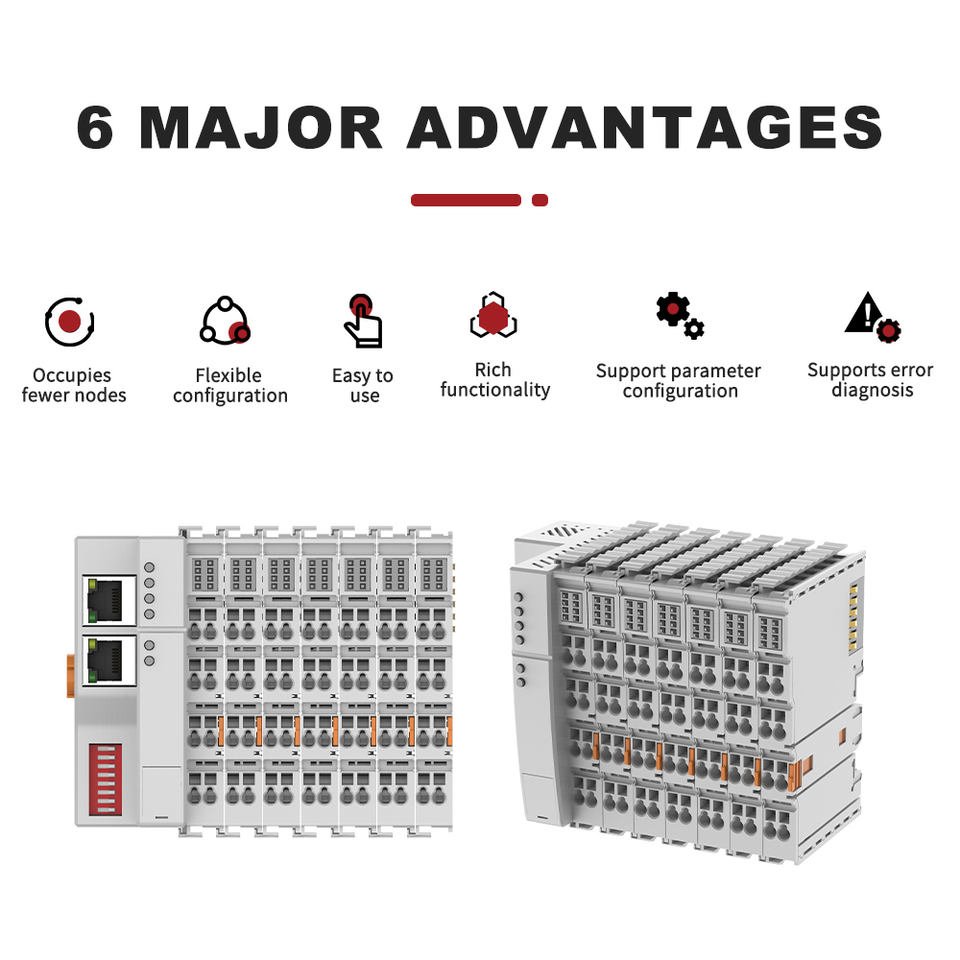 6 MAJOR ADVANTAGES

Occupies fewer nodes

Flexible configuration

Easy to use

Rich functionality

Support parameter configuration

Supports error diagnosis